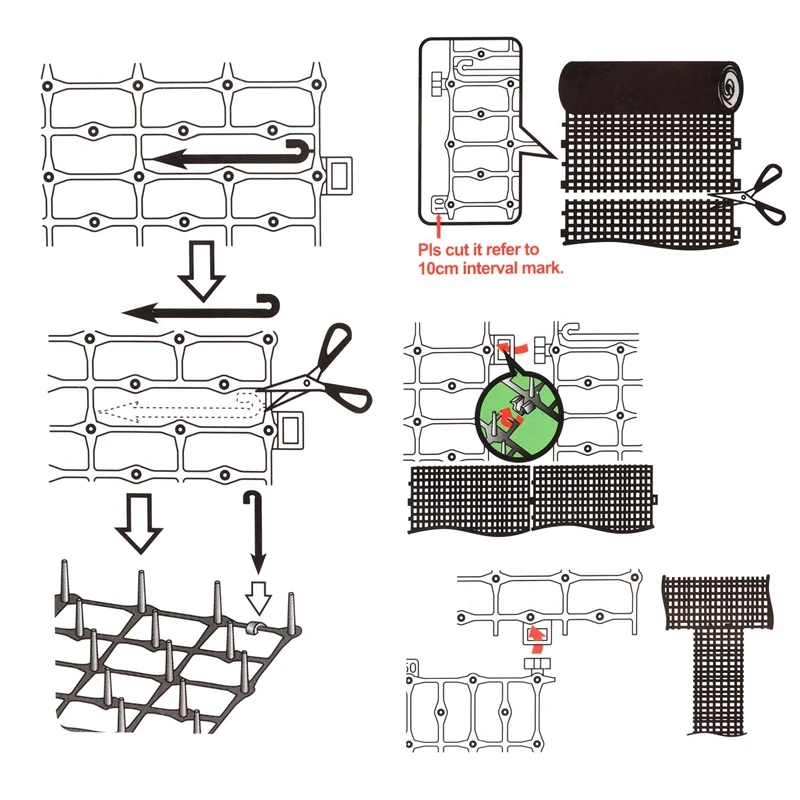 Pls cut it refer to 10cm interval mark.

50