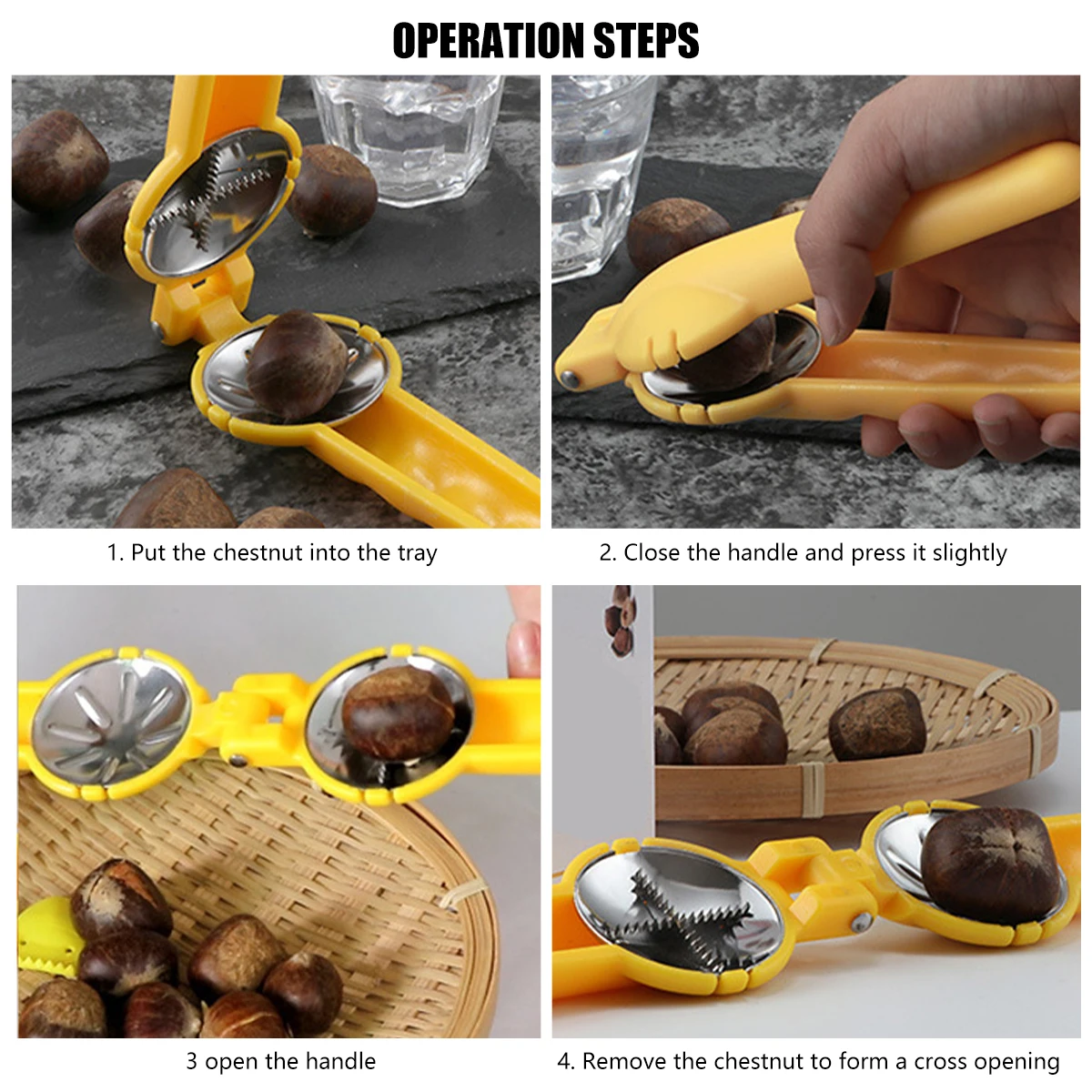 OPERATION STEPS

1. Put the chestnut into the tray

2. Close the handle and press it slightly

3 open the handle

4. Remove the chestnut to form a cross opening