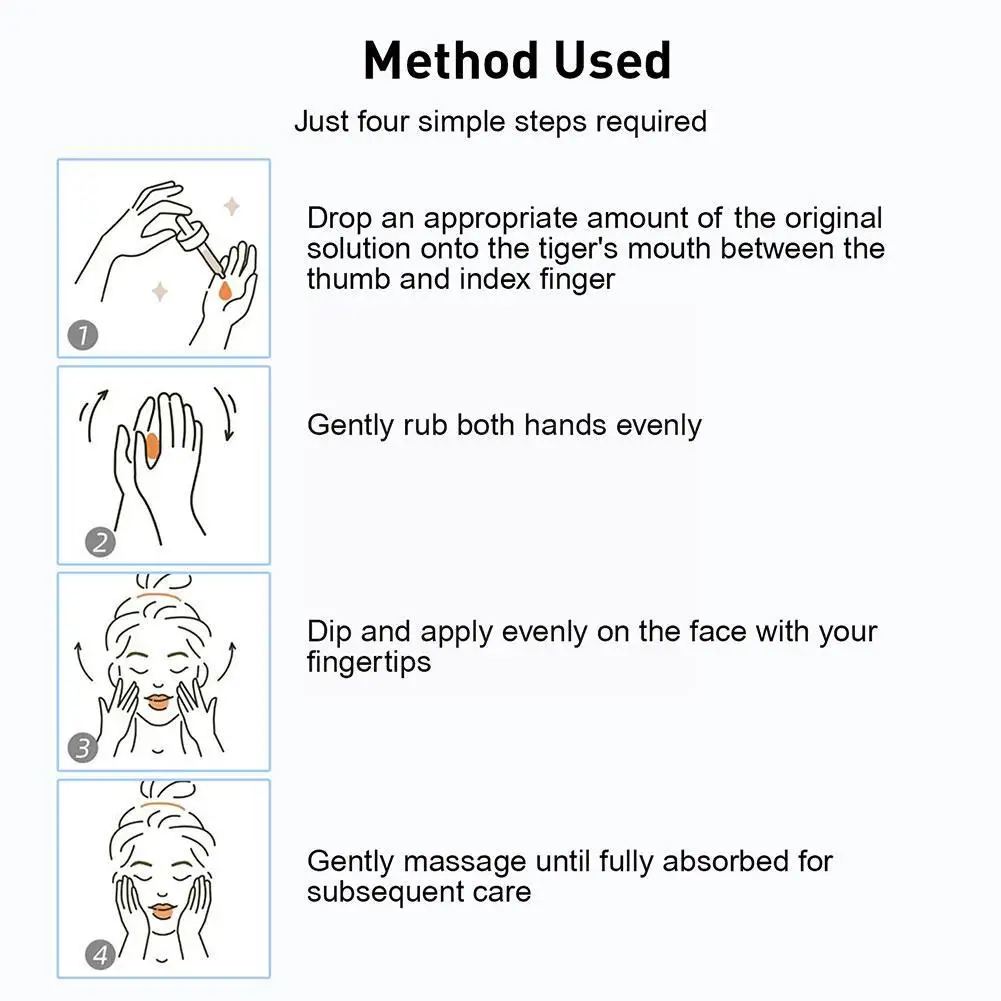 Method Used

Just four simple steps required

1

Drop an appropriate amount of the original solution onto the tiger's mouth between the thumb and index finger

2

Gently rub both hands evenly

3

Dip and apply evenly on the face with your fingertips

4

Gently massage until fully absorbed for subsequent care