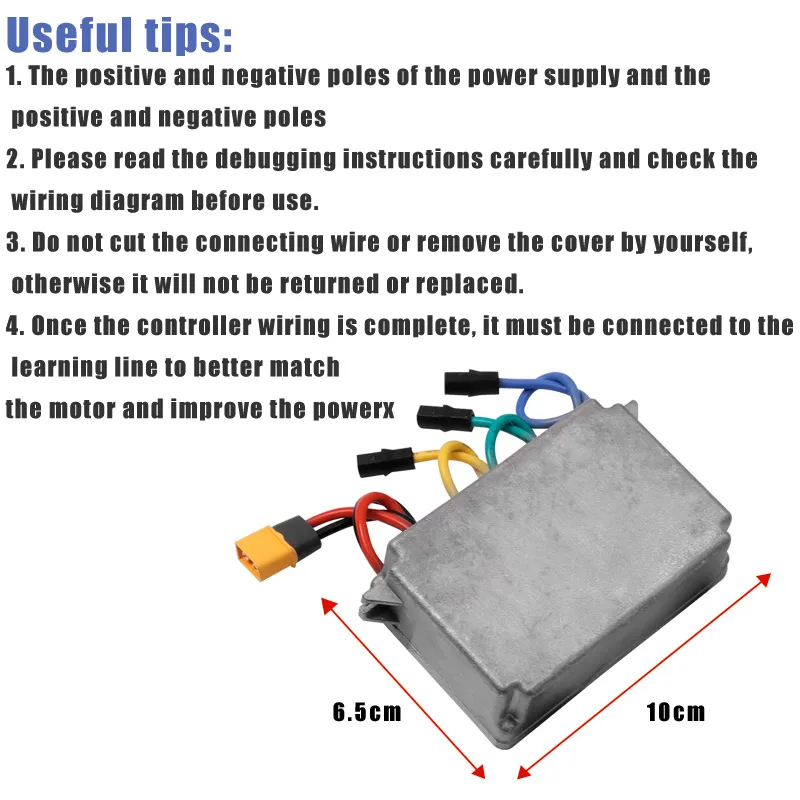 Useful tips:

1. The positive and negative poles of the power supply and the positive and negative poles

2. Please read the debugging instructions carefully and check the wiring diagram before use.

3. Do not cut the connecting wire or remove the cover by yourself, otherwise it will not be returned or replaced.

4. Once the controller wiring is complete, it must be connected to the learning line to better match
the motor and improve the powerx

6.5cm

10cm