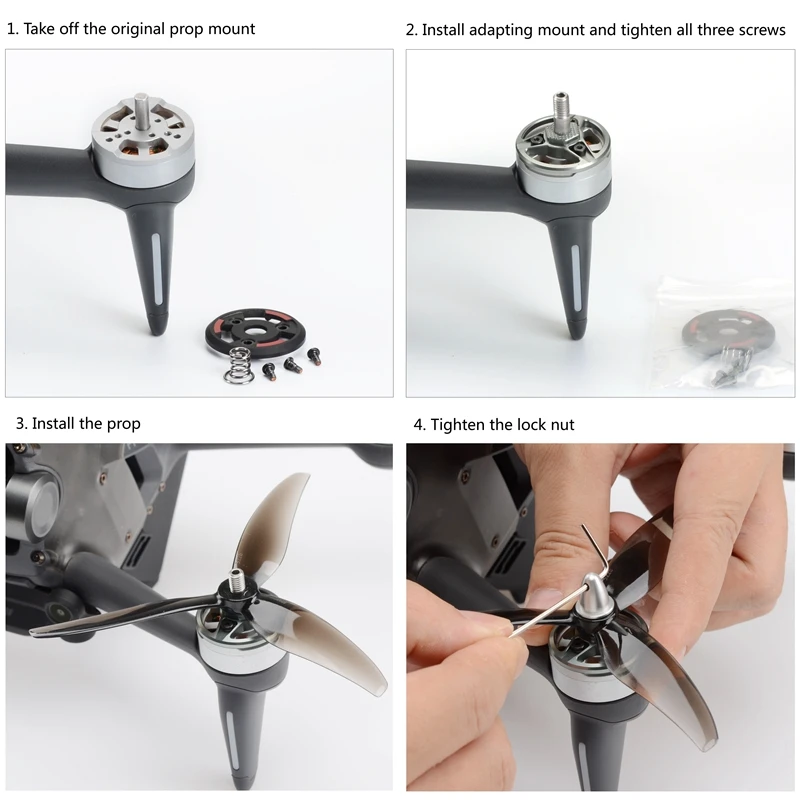 1. Take off the original prop mount

2. Install adapting mount and tighten all three screws

3. Install the prop

4. Tighten the lock nut