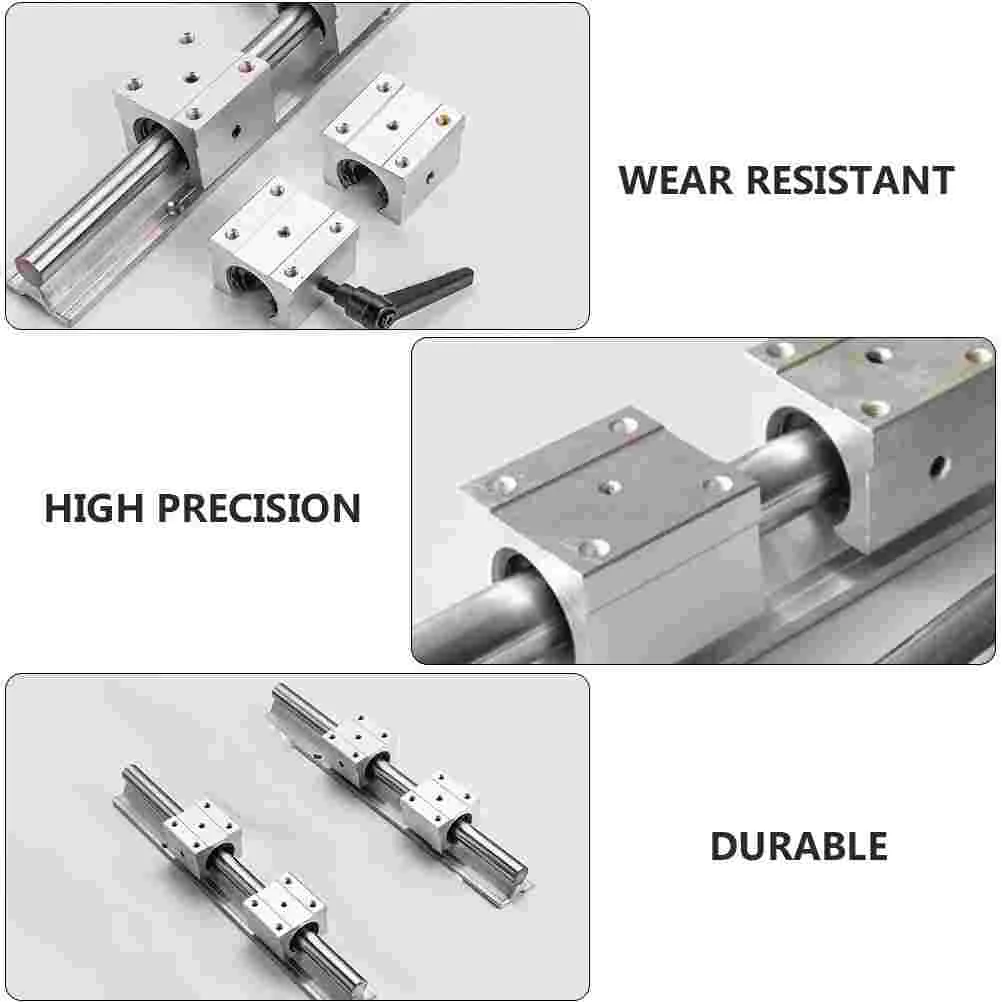 WEAR RESISTANT

HIGH PRECISION

DURABLE