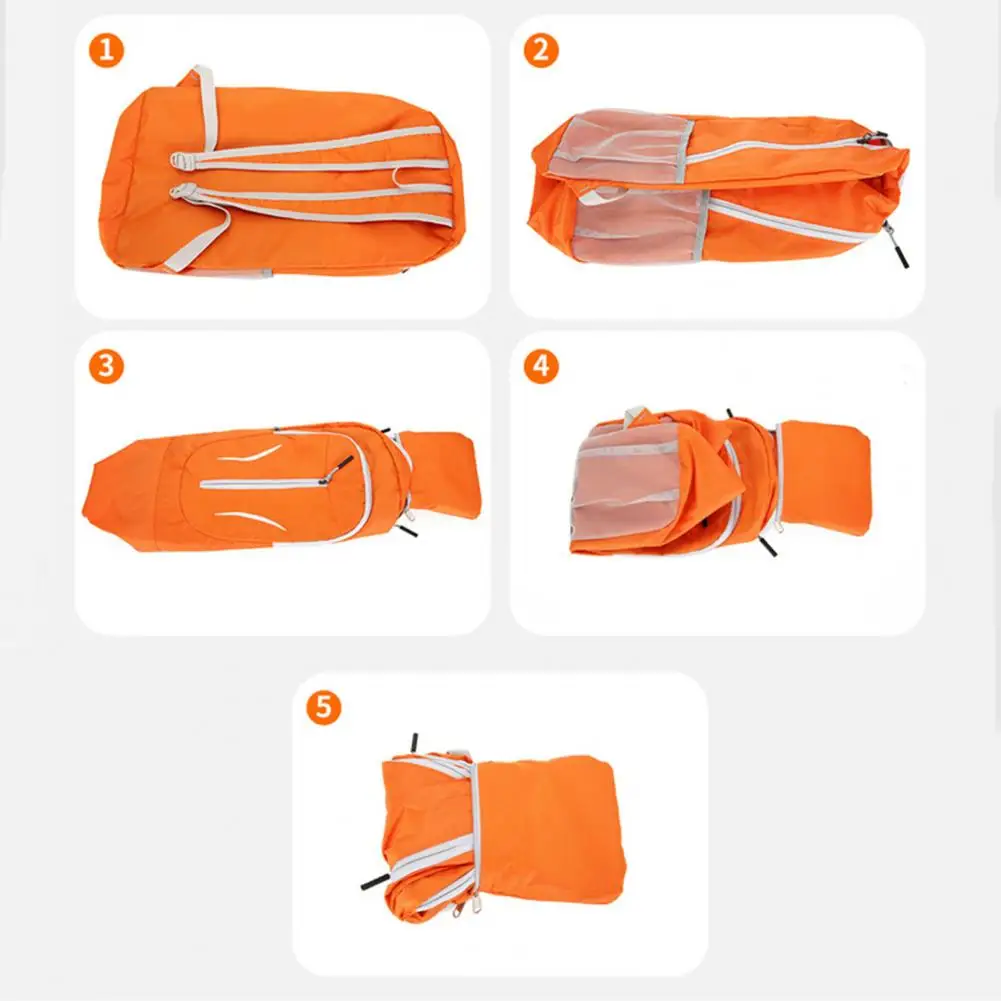 1

2

3

4

5