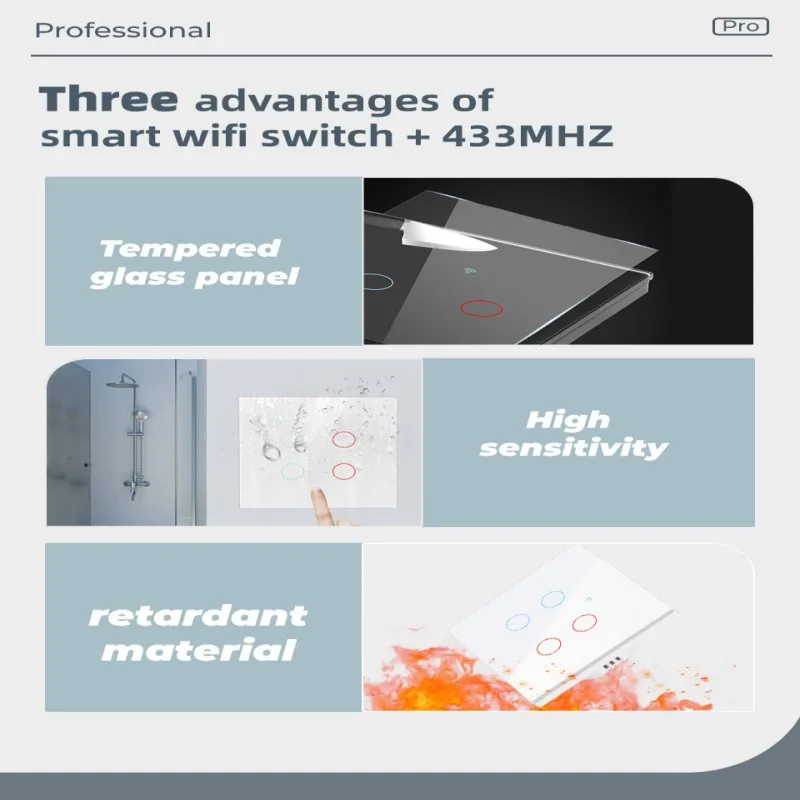 Professional

Pro

Three advantages of smart wifi switch + 433MHZ

Tempered glass panel

High sensitivity

retardant material