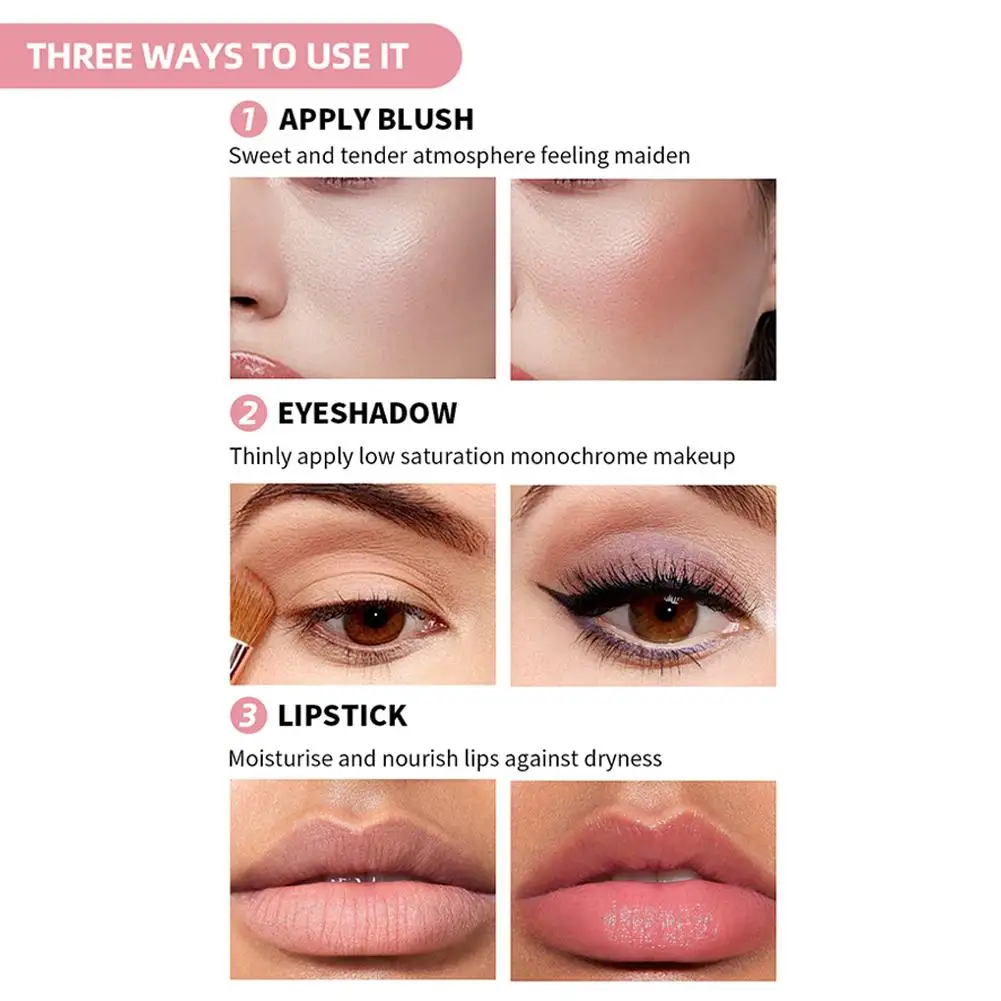 THREE WAYS TO USE IT

1 APPLY BLUSH

Sweet and tender atmosphere feeling maiden

2 EYESHADOW

Thinly apply low saturation monochrome makeup

3 LIPSTICK

Moisturise and nourish lips against dryness