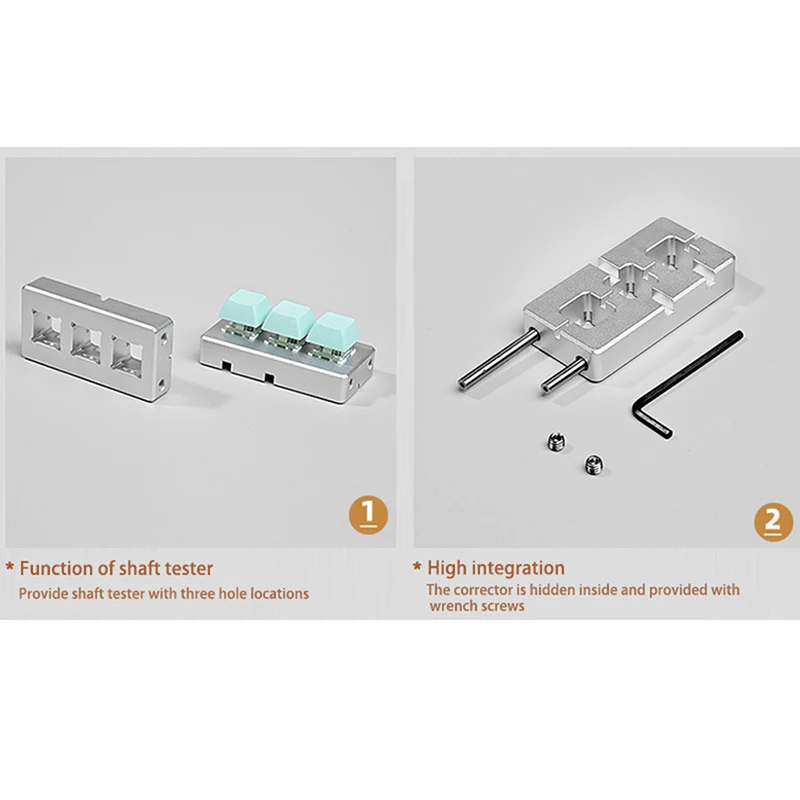 1

* Function of shaft tester

Provide shaft tester with three hole locations

2

* High integration

The corrector is hidden inside and provided with wrench screws