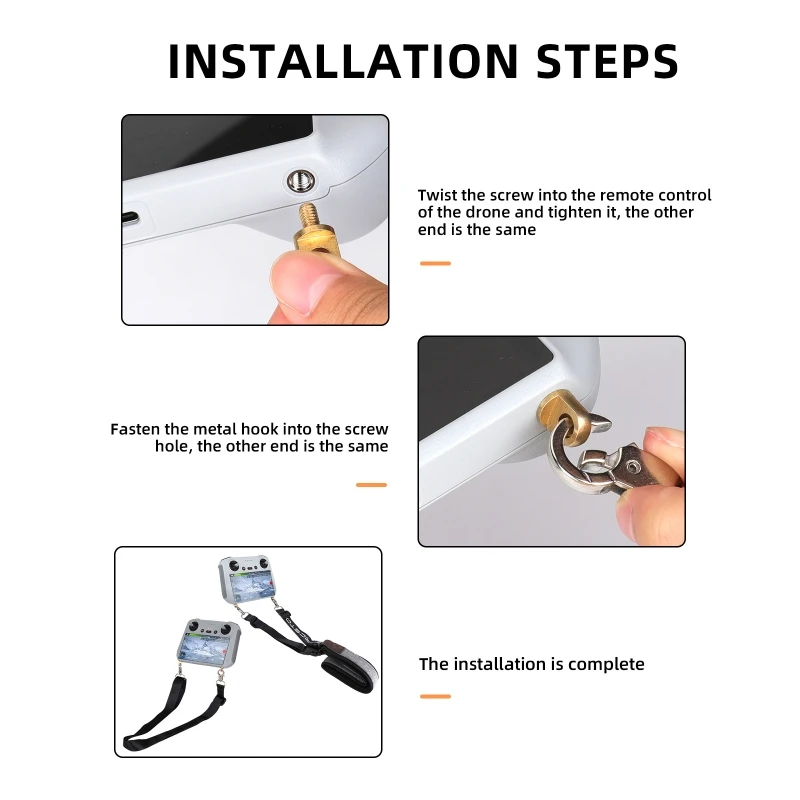 INSTALLATION STEPS

Twist the screw into the remote control of the drone and tighten it, the other end is the same

Fasten the metal hook into the screw hole, the other end is the same

The installation is complete