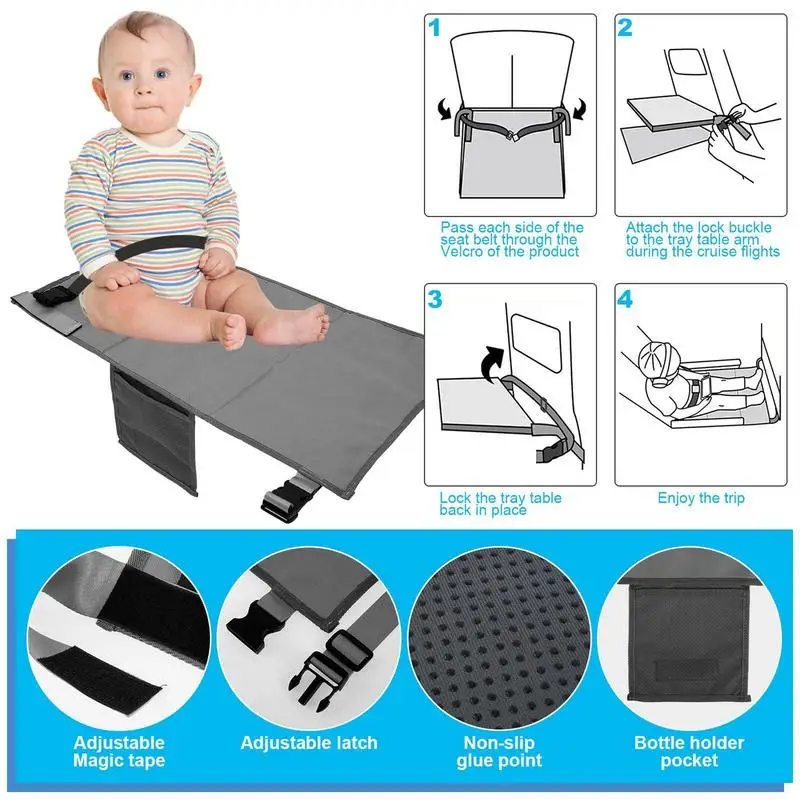 1

Pass each side of the seat belt through the Velcro of the product

2

Attach the lock buckle to the tray table arm during the cruise flights

3

Lock the tray table back in place

4

Enjoy the trip

Adjustable Magic tape

Adjustable latch

Non-slip glue point

Bottle holder pocket