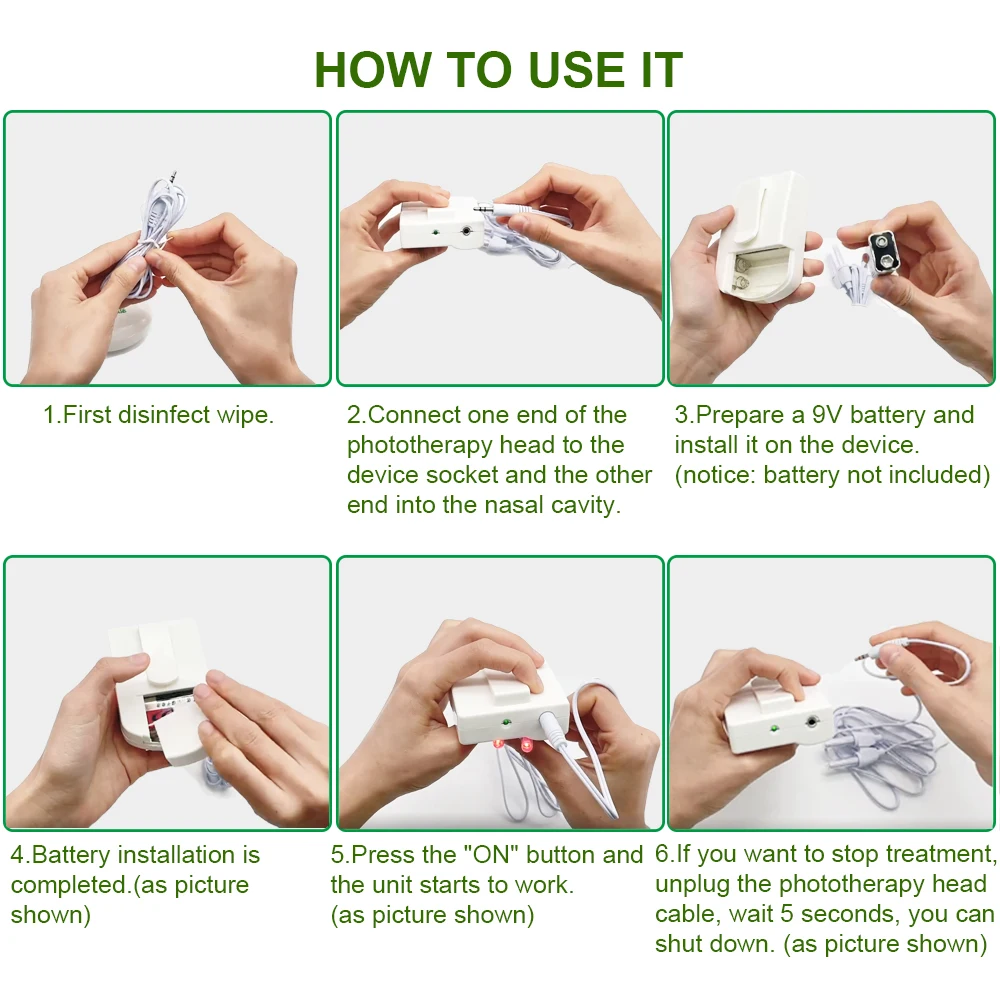 HOW TO USE IT

1.First disinfect wipe.

2.Connect one end of the phototherapy head to the device socket and the other end into the nasal cavity.

3.Prepare a 9V battery and install it on the device. (notice: battery not included)

4.Battery installation is completed.(as picture shown)

5.Press the "ON" button and the unit starts to work. (as picture shown)

6.If you want to stop treatment, unplug the phototherapy head cable, wait 5 seconds, you can shut down. (as picture shown)