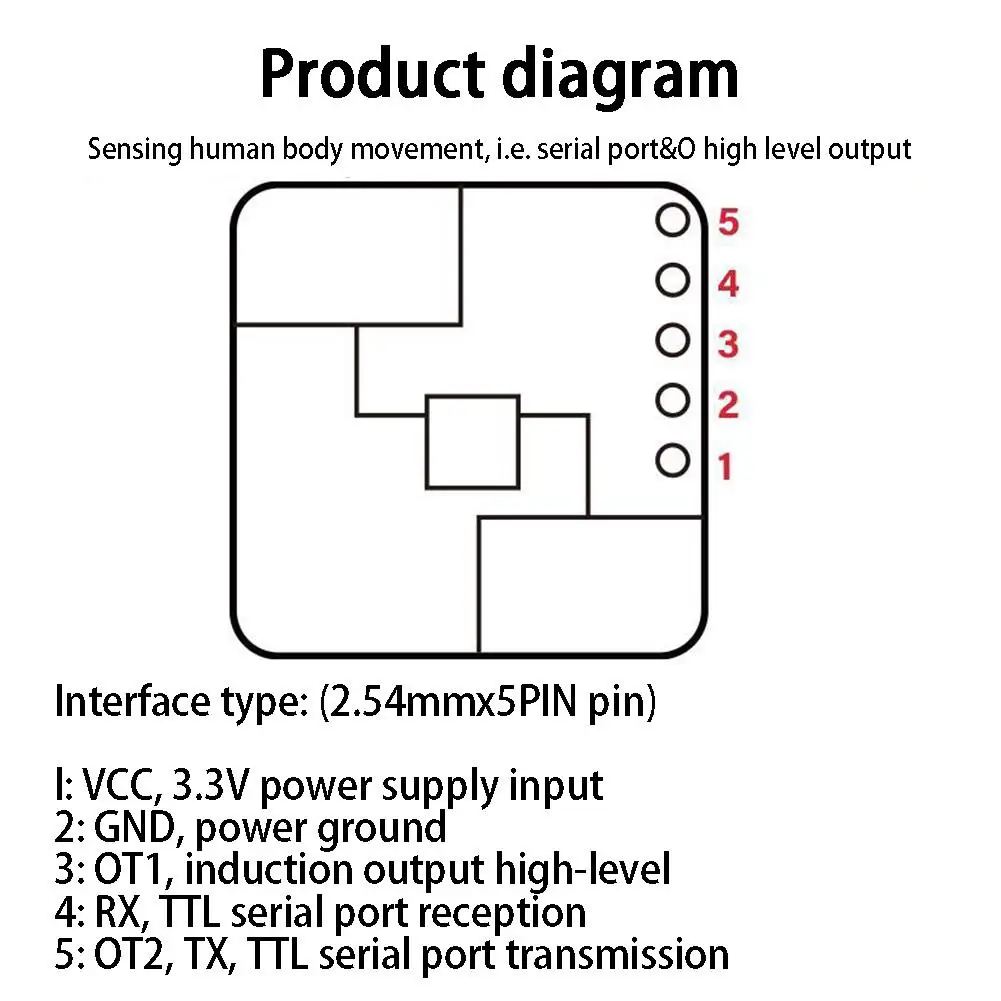 Product diagram

Sensing human body movement, i.e. serial port&O high level output

5
4
3
2
1

Interface type: (2.54mmx5PIN pin)

I: VCC, 3.3V power supply input
2: GND, power ground
3: OT1, induction output high-level
4: RX, TTL serial port reception
5: OT2, TX, TTL serial port transmission