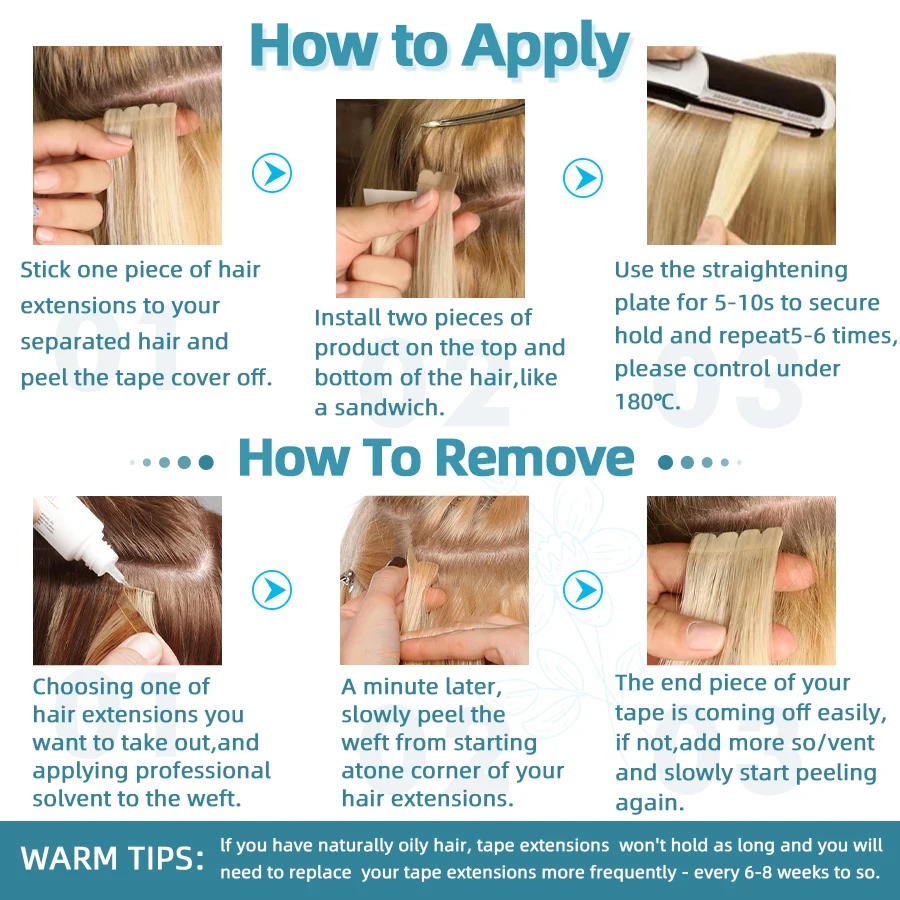 How to Apply

01
Stick one piece of hair extensions to your separated hair and peel the tape cover off.

02
Install two pieces of product on the top and bottom of the hair,like a sandwich.

03
Use the straightening plate for 5-10s to secure hold and repeat5-6 times, please control under 180℃.

How To Remove

01
Choosing one of hair extensions you want to take out,and applying professional solvent to the weft.

02
A minute later, slowly peel the weft from starting atone corner of your hair extensions.

03
The end piece of your tape is coming off easily, if not,add more so/vent and slowly start peeling again.

WARM TIPS: If you have naturally oily hair, tape extensions won't hold as long and you will need to replace your tape extensions more frequently - every 6-8 weeks to so.