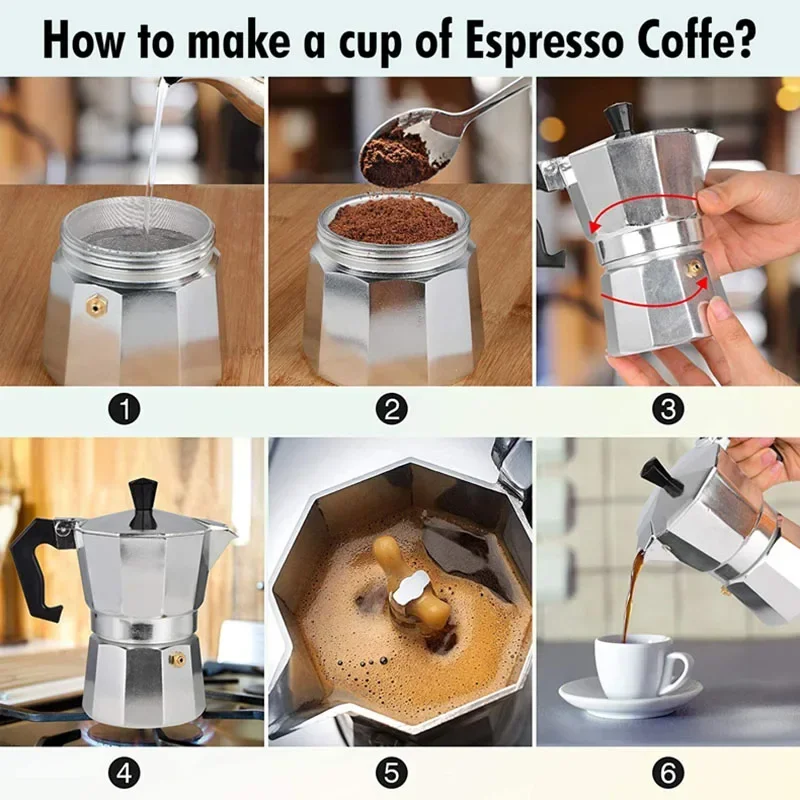 How to make a cup of Espresso Coffe?

1

2

3

4

5

6