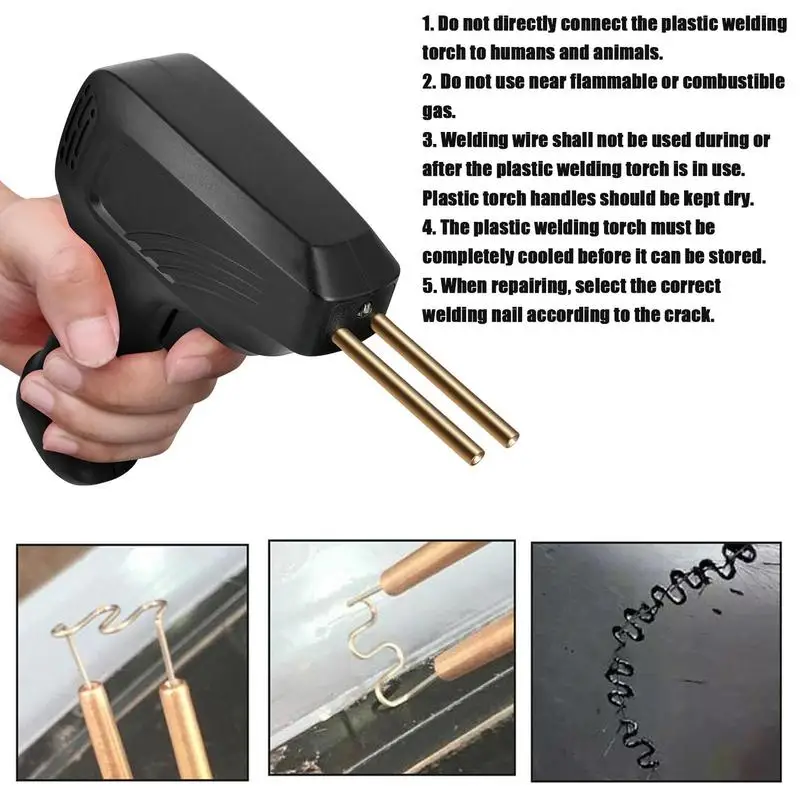 1. Do not directly connect the plastic welding torch to humans and animals.
2. Do not use near flammable or combustible gas.
3. Welding wire shall not be used during or after the plastic welding torch is in use. Plastic torch handles should be kept dry.
4. The plastic welding torch must be completely cooled before it can be stored.
5. When repairing, select the correct welding nail according to the crack.