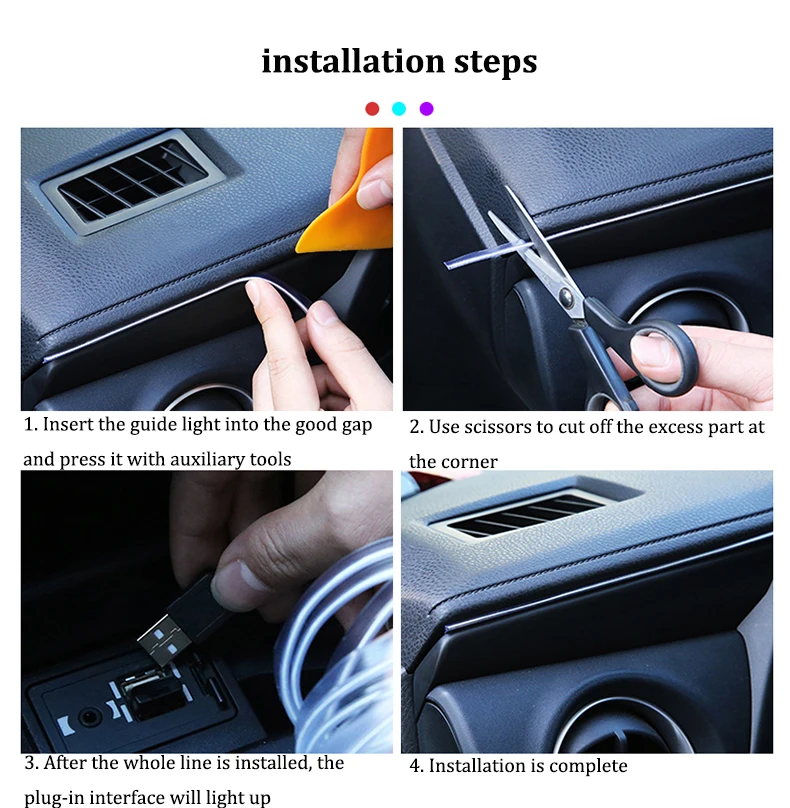 installation steps

1. Insert the guide light into the good gap and press it with auxiliary tools

2. Use scissors to cut off the excess part at the corner

3. After the whole line is installed, the plug-in interface will light up

4. Installation is complete