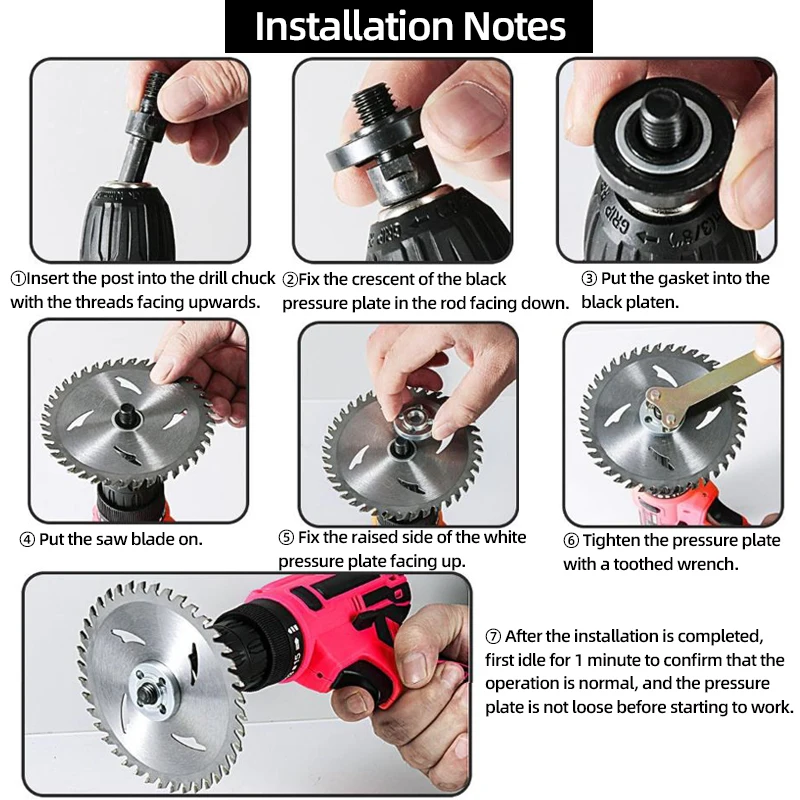 Installation Notes

①Insert the post into the drill chuck with the threads facing upwards.

②Fix the crescent of the black pressure plate in the rod facing down.

③ Put the gasket into the black platen.

④ Put the saw blade on.

⑤ Fix the raised side of the white pressure plate facing up.

⑥ Tighten the pressure plate with a toothed wrench.

⑦ After the installation is completed, first idle for 1 minute to confirm that the operation is normal, and the pressure plate is not loose before starting to work.