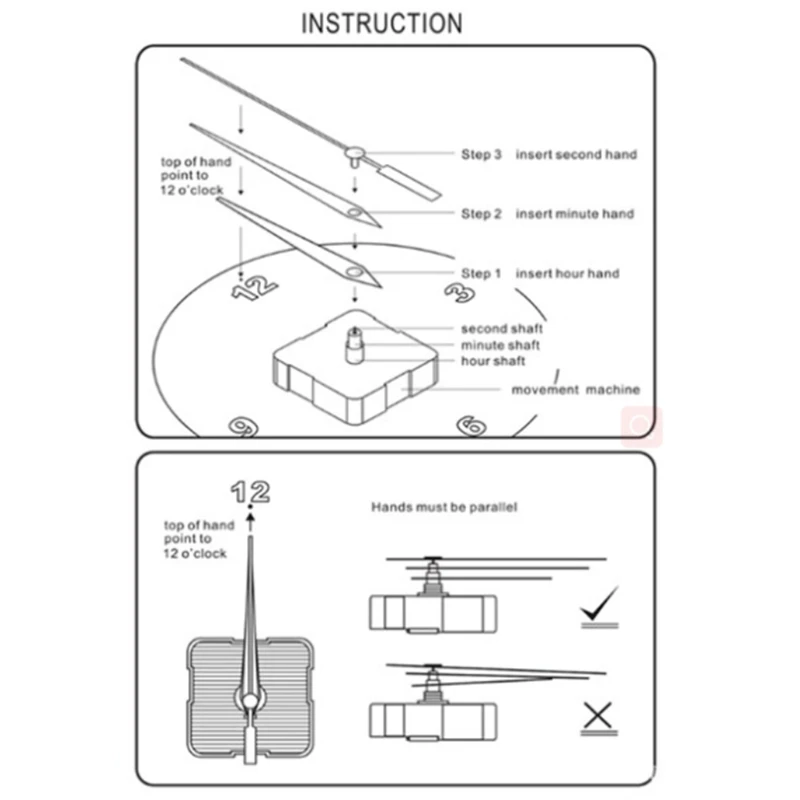 INSTRUCTION

top of hand point to 12 o'clock

Step 3 insert second hand

Step 2 insert minute hand

Step 1 insert hour hand

12

3

second shaft
minute shaft
hour shaft

movement machine

9

6

12

top of hand point to 12 o'clock

Hands must be parallel