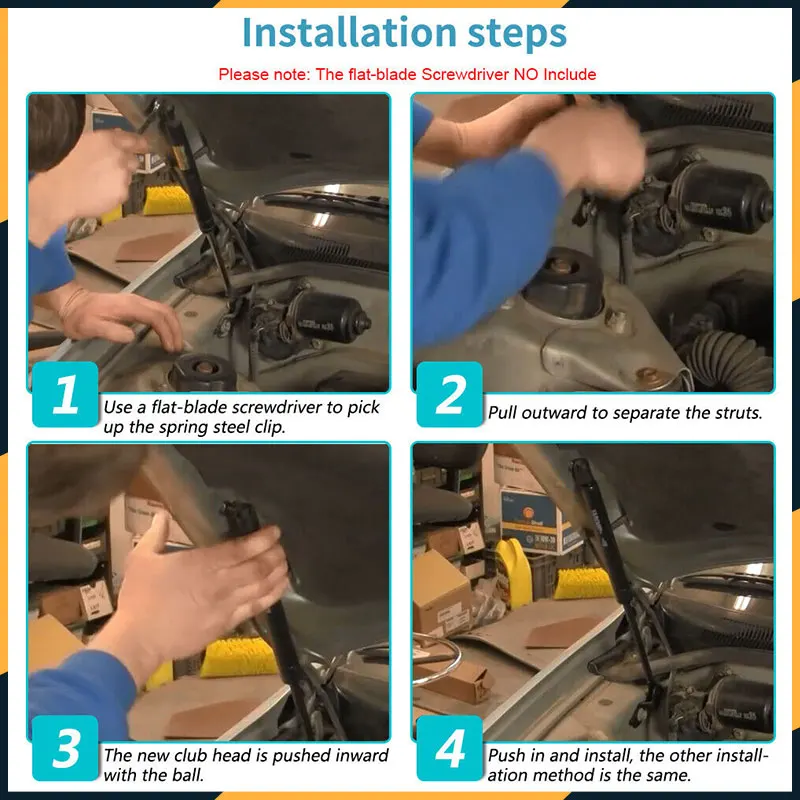 Installation steps

Please note: The flat-blade Screwdriver NO Include

1 Use a flat-blade screwdriver to pick up the spring steel clip.

2 Pull outward to separate the struts.

3 The new club head is pushed inward with the ball.

4 Push in and install, the other installation method is the same.