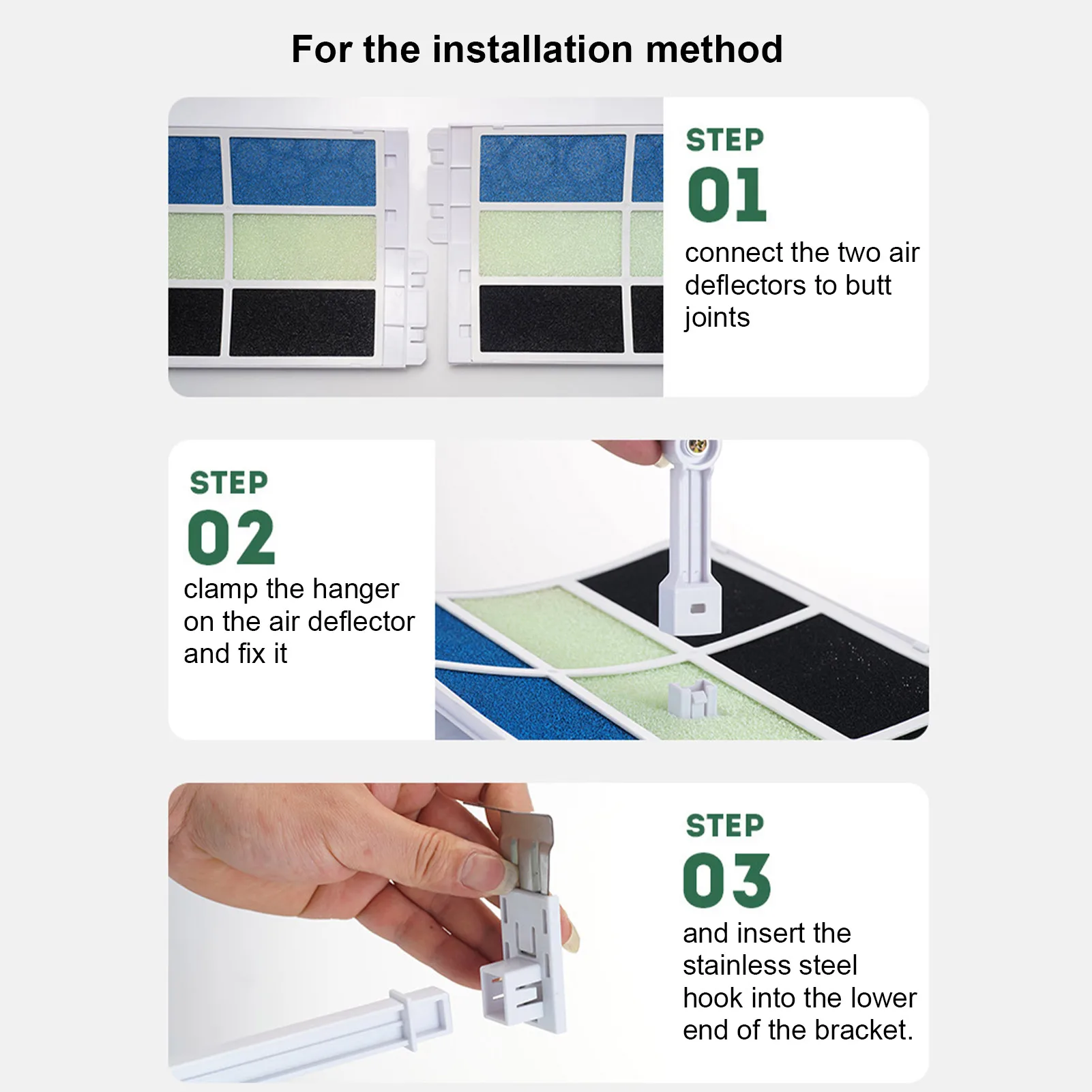 For the installation method

STEP
01
connect the two air deflectors to butt joints

STEP
02
clamp the hanger on the air deflector and fix it

STEP
03
and insert the stainless steel hook into the lower end of the bracket.