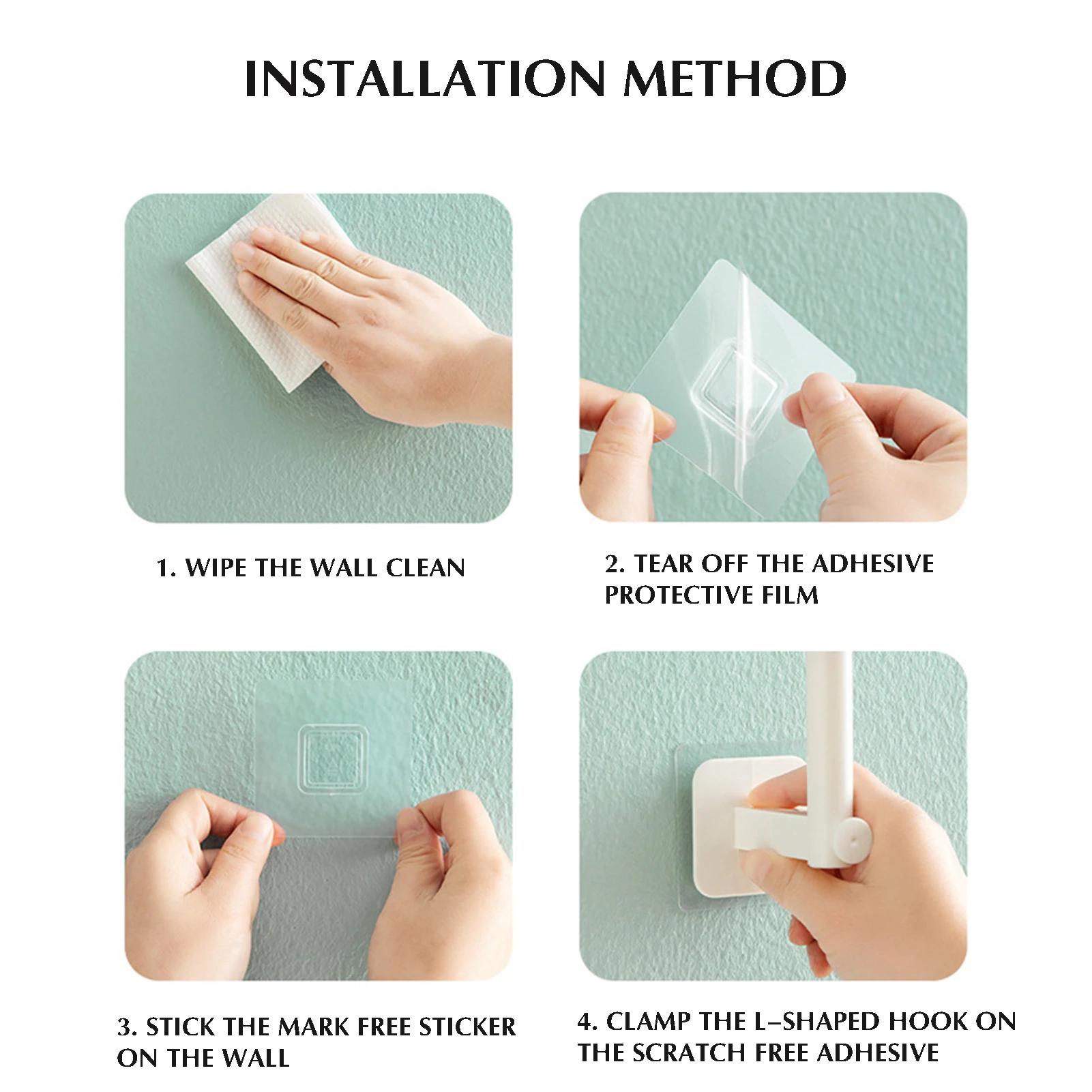 INSTALLATION METHOD

1. WIPE THE WALL CLEAN

2. TEAR OFF THE ADHESIVE PROTECTIVE FILM

3. STICK THE MARK FREE STICKER ON THE WALL

4. CLAMP THE L–SHAPED HOOK ON THE SCRATCH FREE ADHESIVE