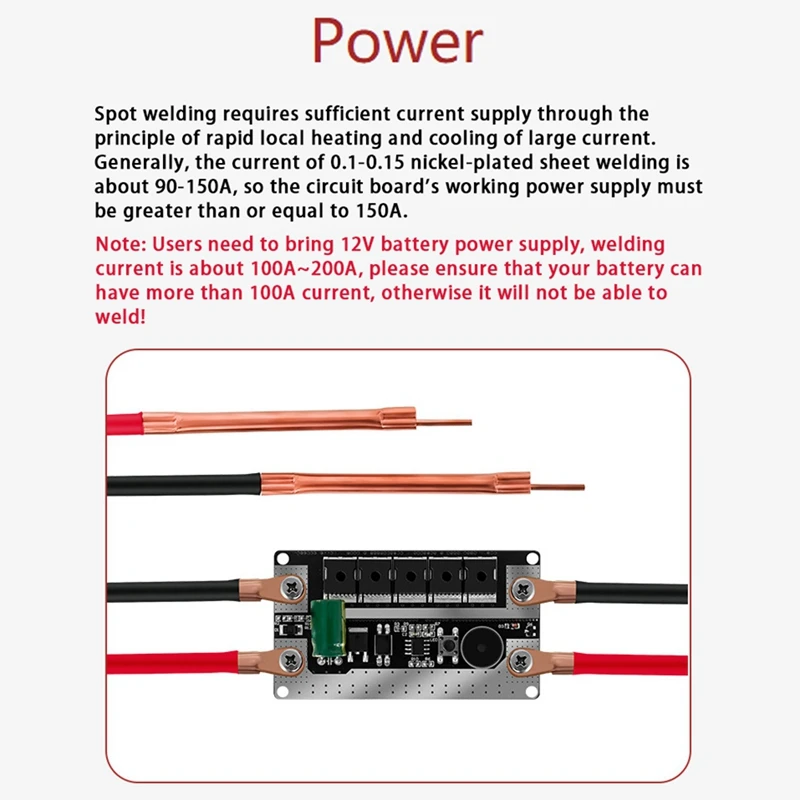 Power

Spot welding requires sufficient current supply through the principle of rapid local heating and cooling of large current. Generally, the current of 0.1-0.15 nickel-plated sheet welding is about 90-150A, so the circuit board's working power supply must be greater than or equal to 150A.

Note: Users need to bring 12V battery power supply, welding current is about 100A~200A, please ensure that your battery can have more than 100A current, otherwise it will not be able to weld!