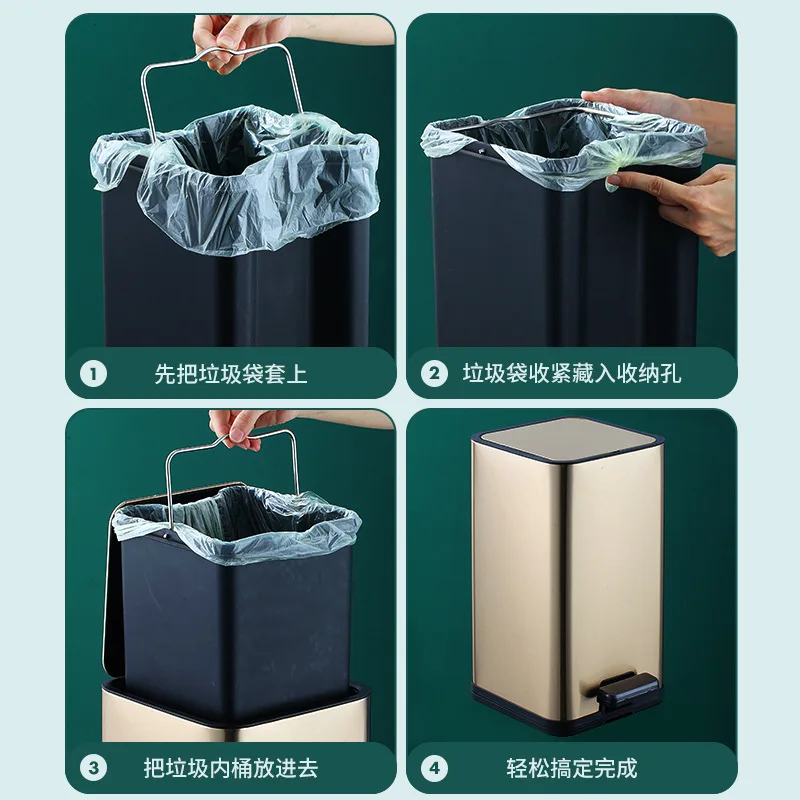 1 先把垃圾袋套上

2 垃圾袋收紧藏入收纳孔

3 把垃圾内桶放进去

4 轻松搞定完成