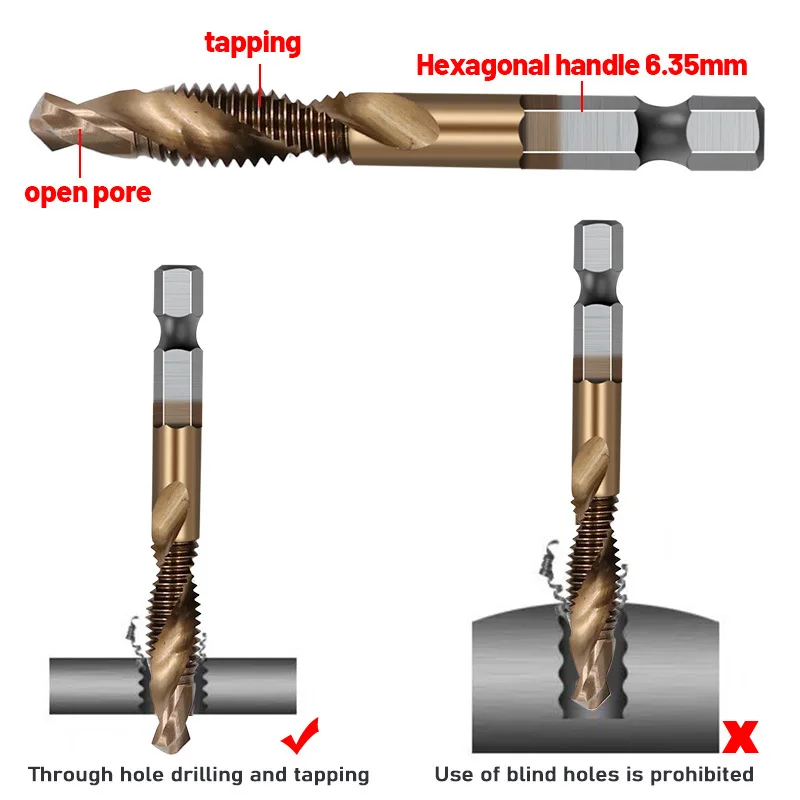 tapping

Hexagonal handle 6.35mm

open pore

Through hole drilling and tapping

Use of blind holes is prohibited