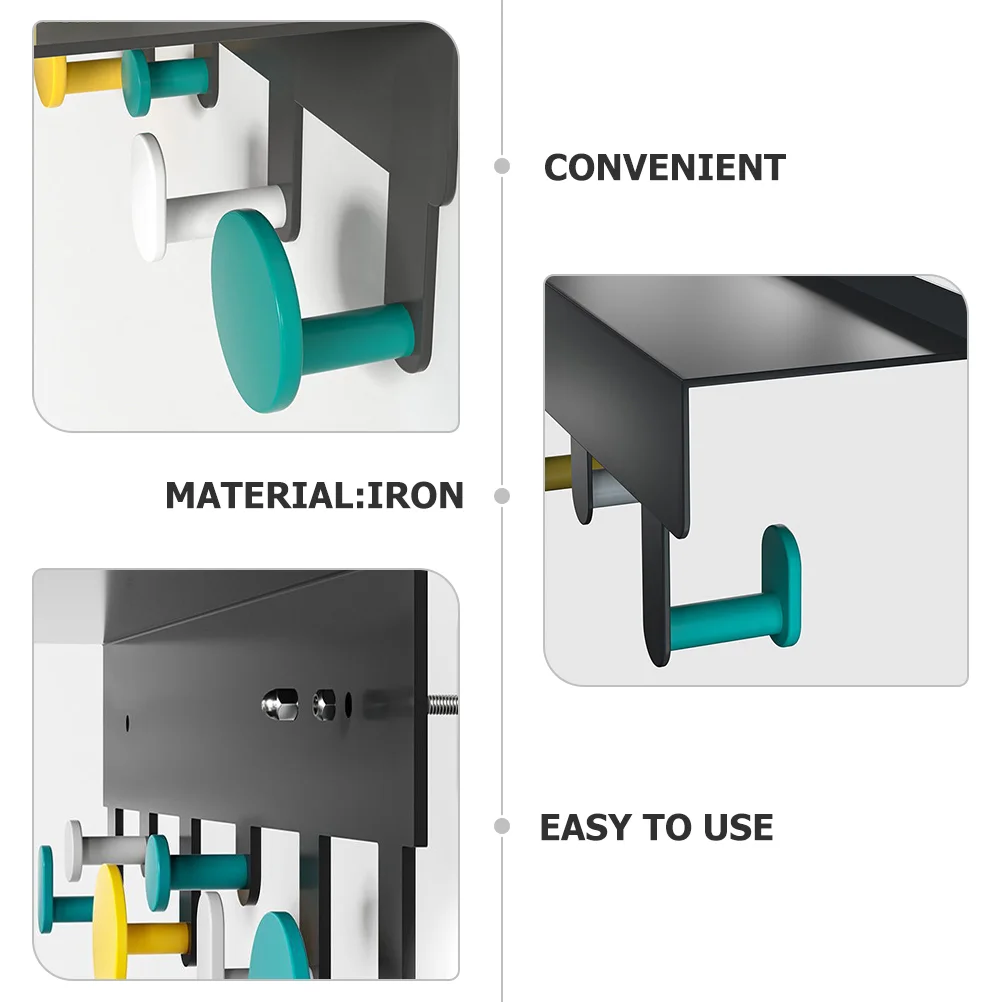 CONVENIENT

MATERIAL:IRON

EASY TO USE