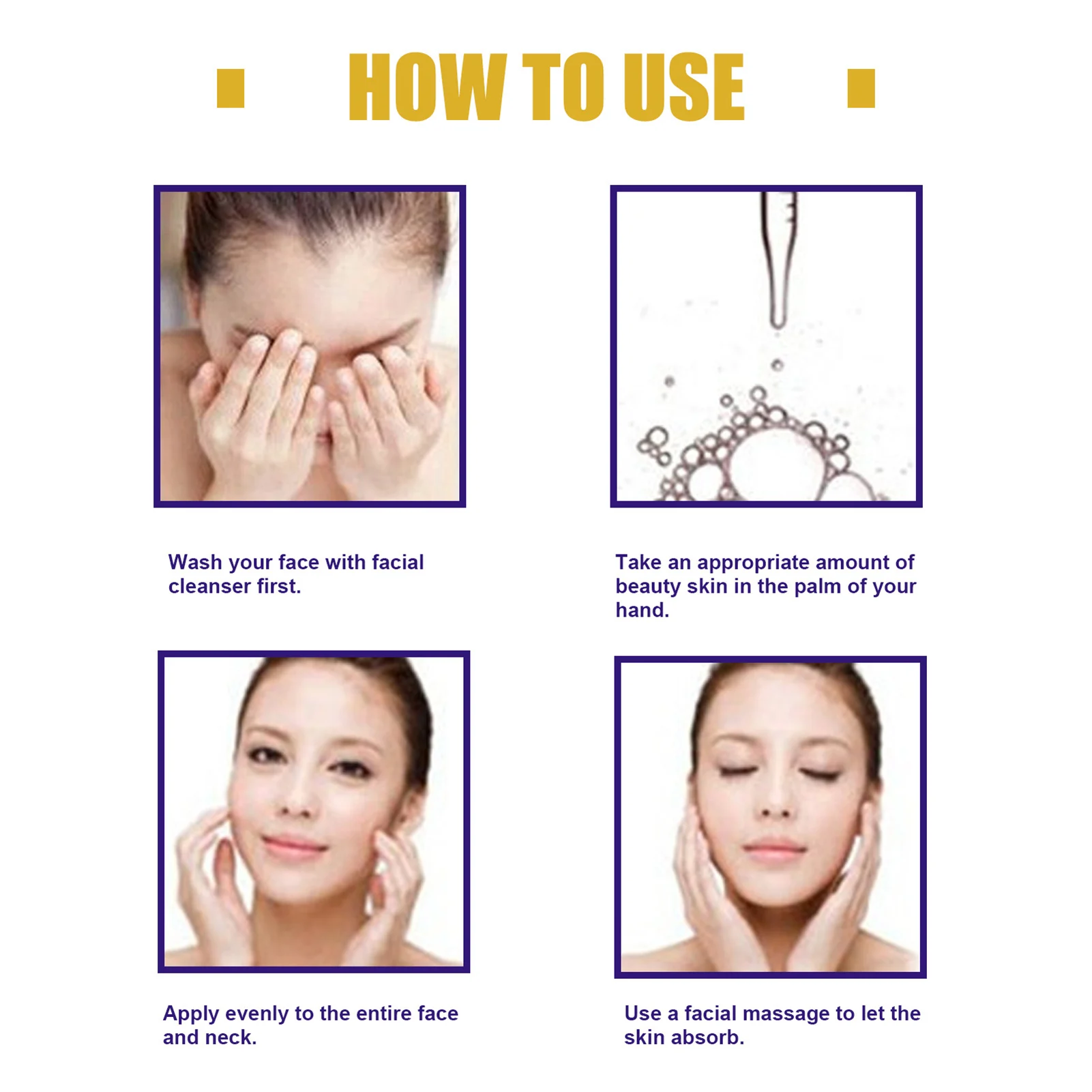 HOW TO USE

Wash your face with facial cleanser first.

Take an appropriate amount of beauty skin in the palm of your hand.

Apply evenly to the entire face and neck.

Use a facial massage to let the skin absorb.