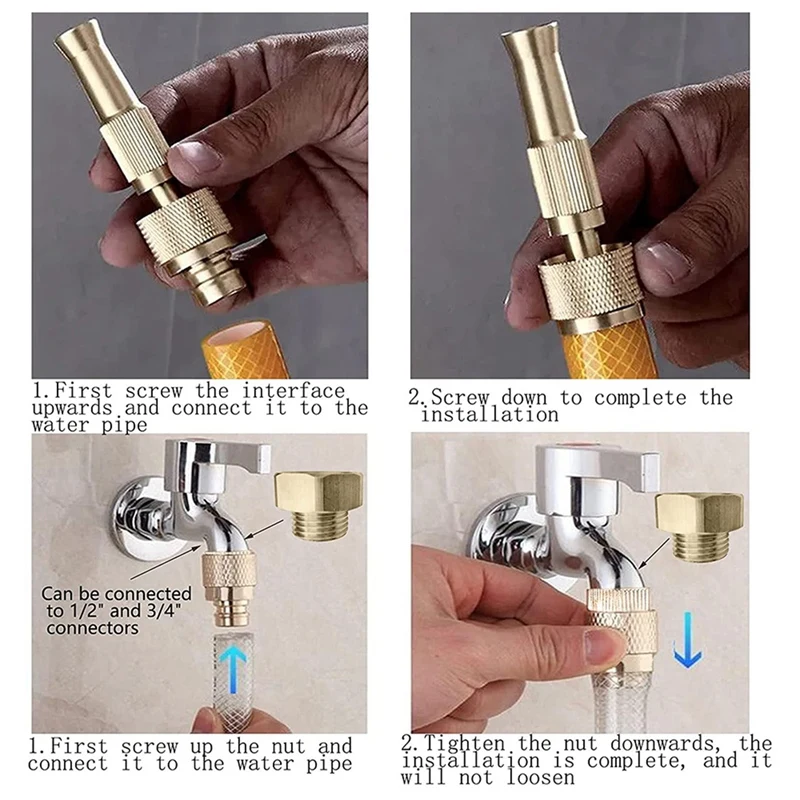 1.First screw the interface upwards and connect it to the water pipe

2.Screw down to complete the installation

Can be connected to 1/2" and 3/4" connectors

1.First screw up the nut and connect it to the water pipe

2.Tighten the nut downwards, the installation is complete, and it will not loosen