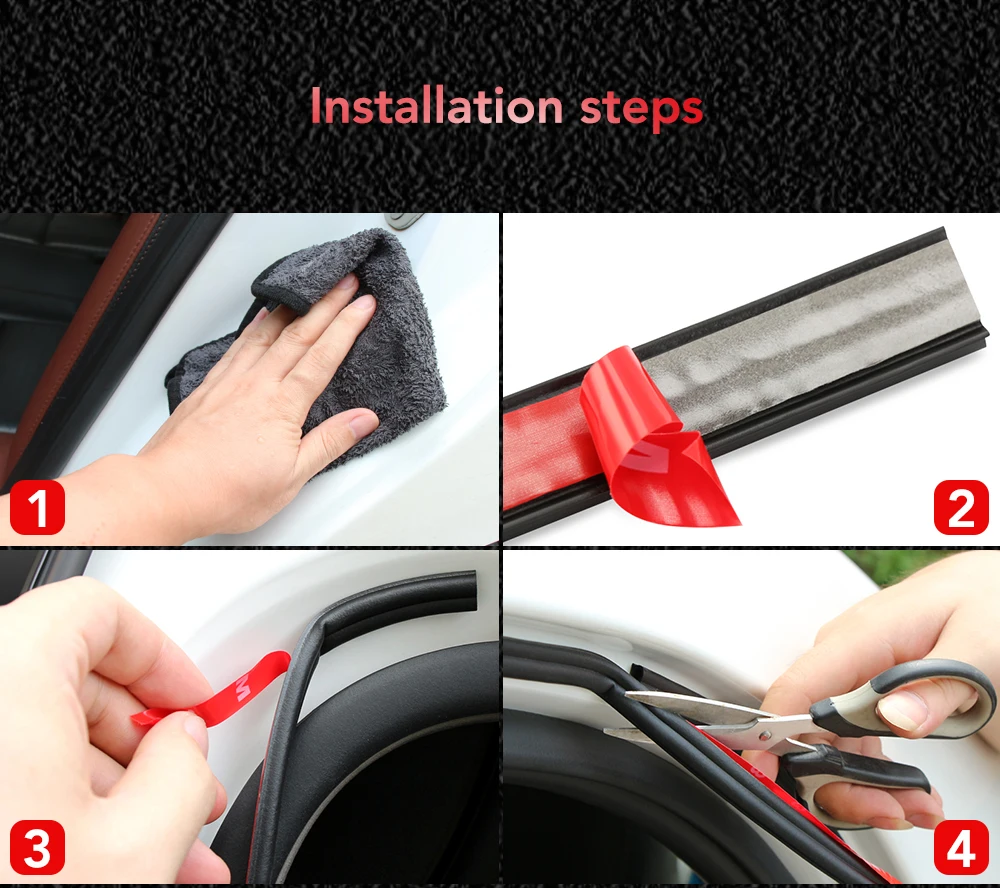 Installation steps

1

2

3

4