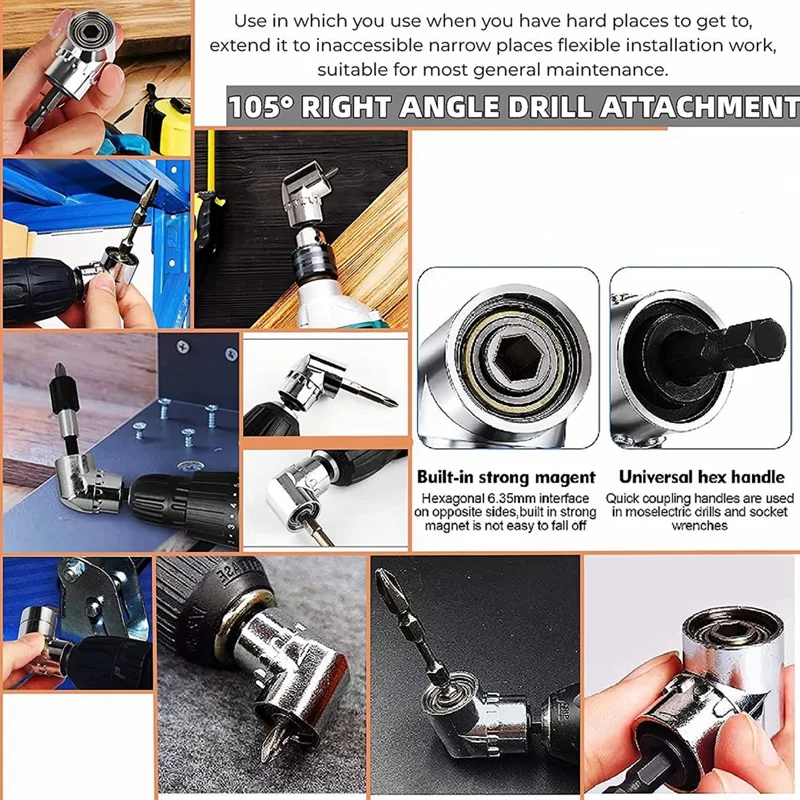 Use in which you use when you have hard places to get to, extend it to inaccessible narrow places flexible installation work, suitable for most general maintenance.

105° RIGHT ANGLE DRILL ATTACHMENT

Built-in strong magent
Hexagonal 6.35mm interface on opposite sides,built in strong magnet is not easy to fall off

Universal hex handle
Quick coupling handles are used in moselectric drills and socket wrenches