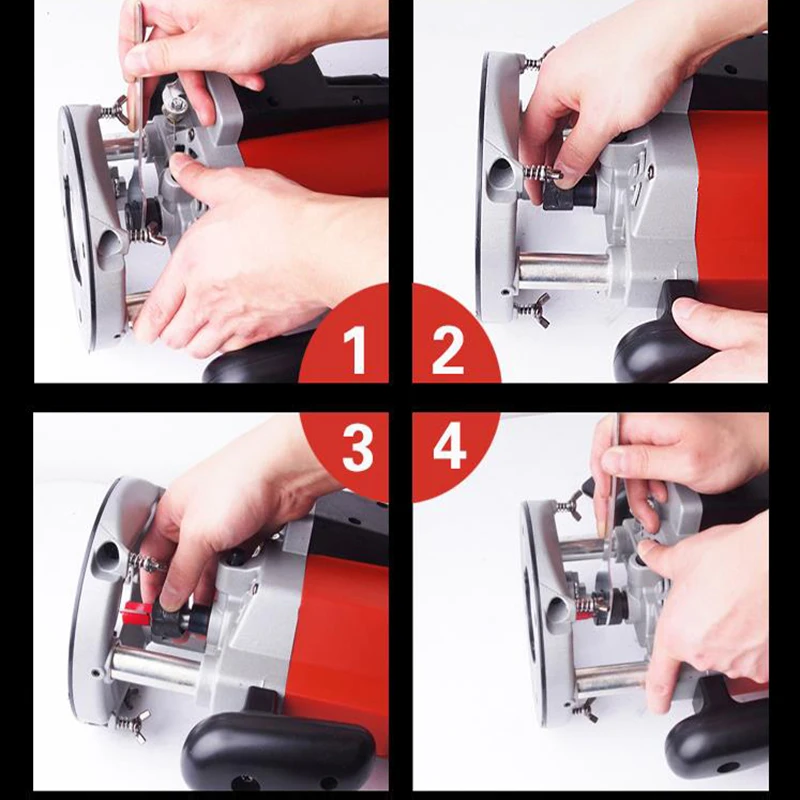 1
2
3
4