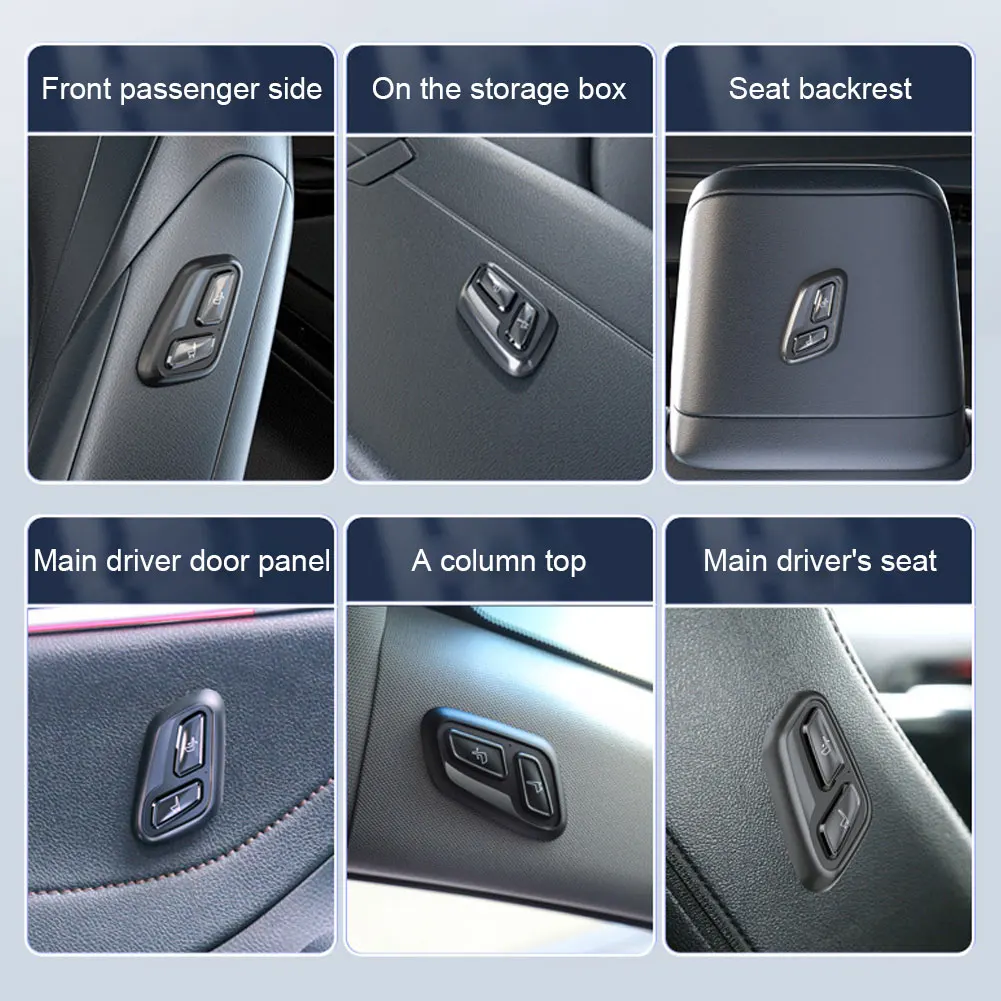 Front passenger side

On the storage box

Seat backrest

Main driver door panel

A column top

Main driver's seat