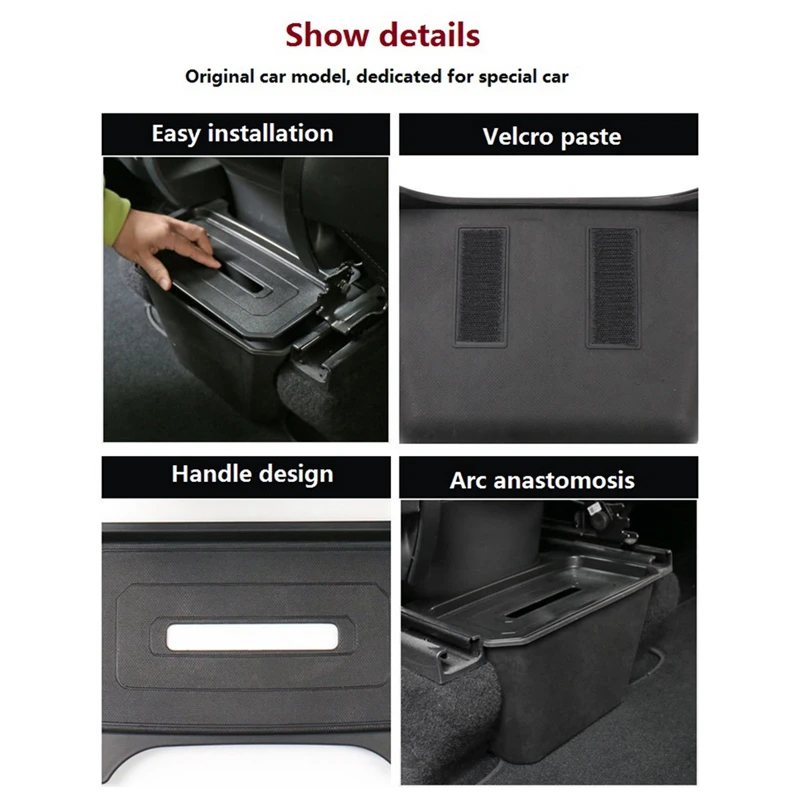 Show details

Original car model, dedicated for special car

Easy installation

Velcro paste

Handle design

Arc anastomosis