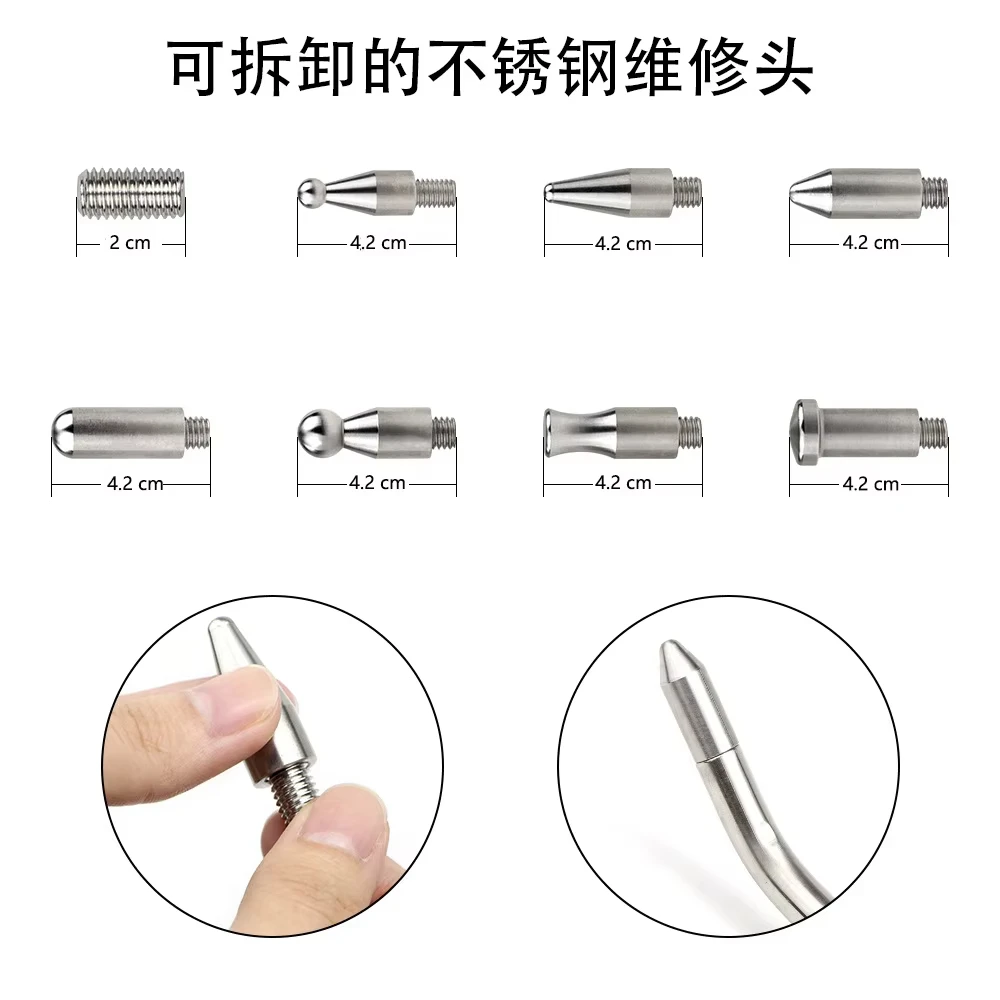 可拆卸的不锈钢维修头

2 cm

4.2 cm

4.2 cm

4.2 cm

4.2 cm

4.2 cm

4.2 cm

4.2 cm