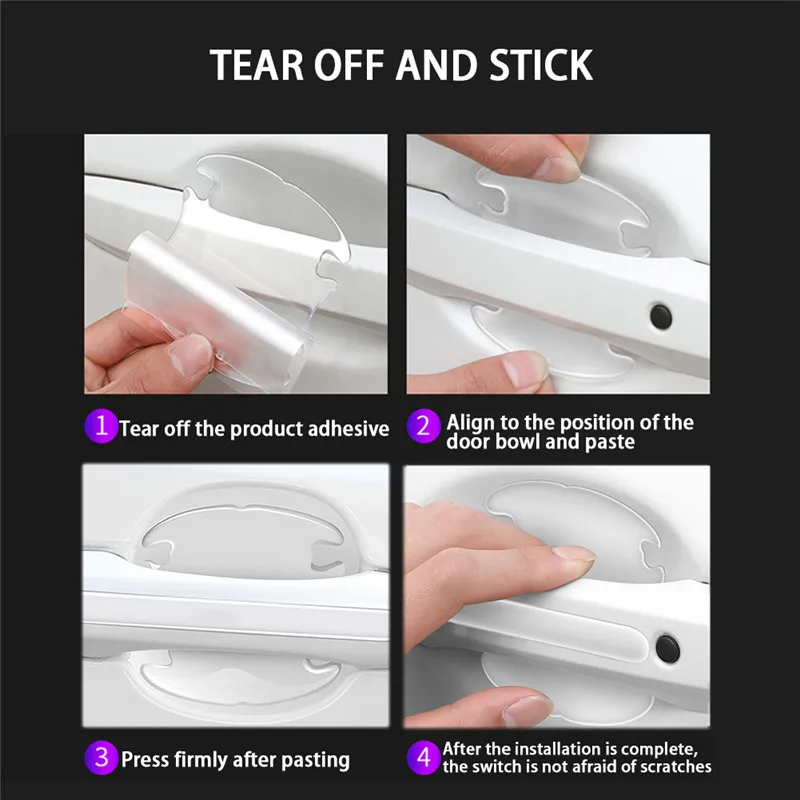 TEAR OFF AND STICK

1 Tear off the product adhesive

2 Align to the position of the door bowl and paste

3 Press firmly after pasting

4 After the installation is complete, the switch is not afraid of scratches