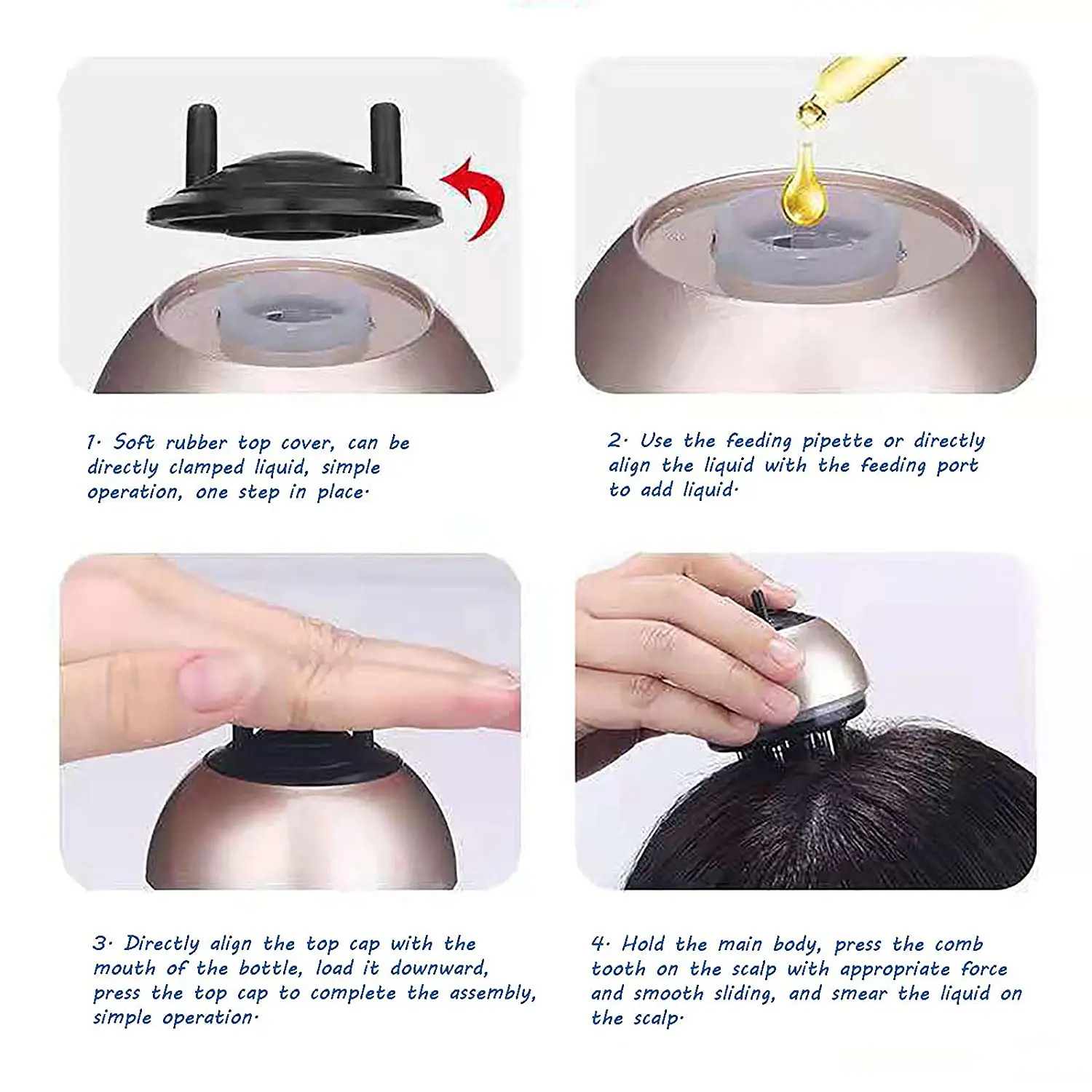 1. Soft rubber top cover, can be directly clamped liquid, simple operation, one step in place.

2. Use the feeding pipette or directly align the liquid with the feeding port to add liquid.

3. Directly align the top cap with the mouth of the bottle, load it downward, press the top cap to complete the assembly, simple operation.

4. Hold the main body, press the comb tooth on the scalp with appropriate force and smooth sliding, and smear the liquid on the scalp.