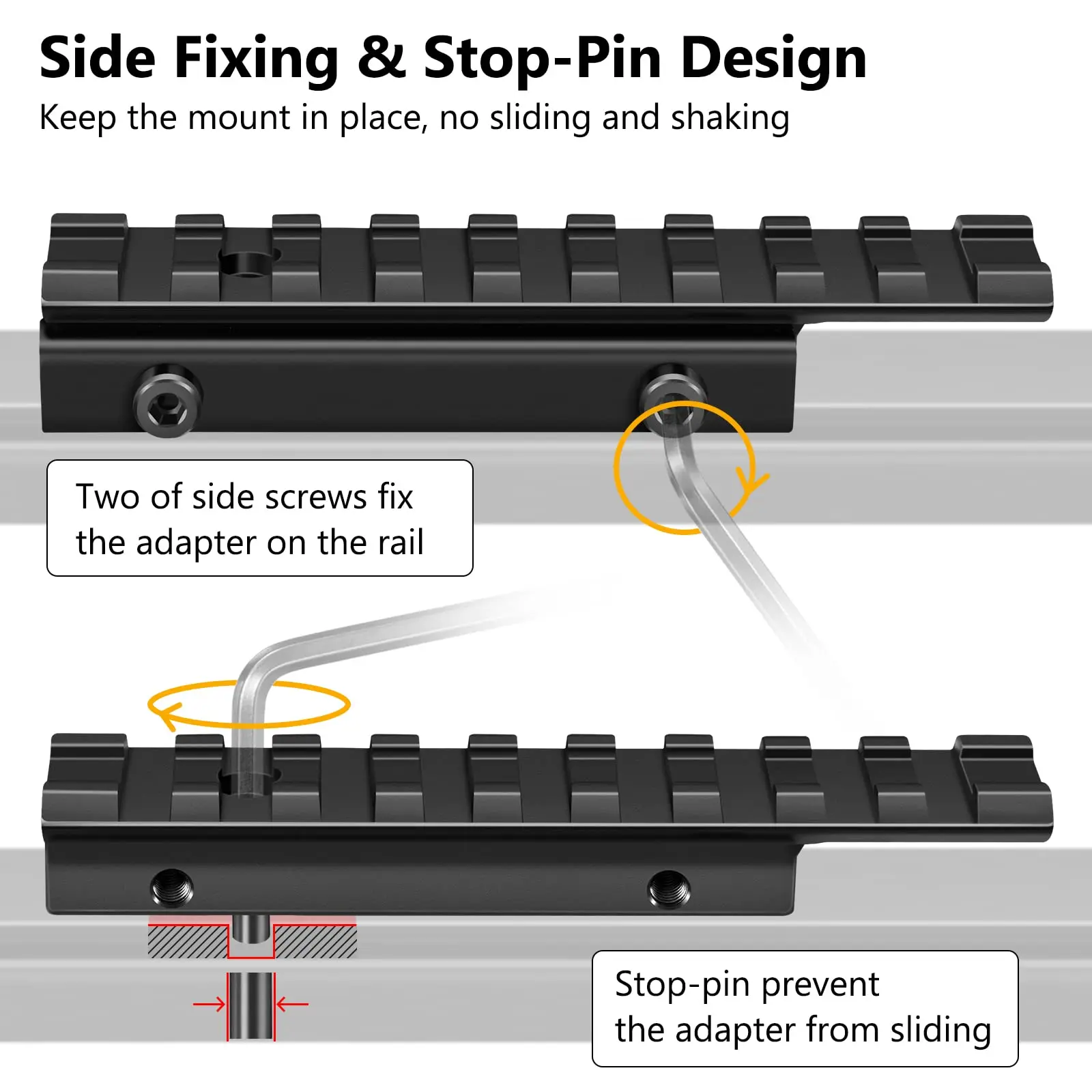 Side Fixing & Stop-Pin Design

Keep the mount in place, no sliding and shaking

Two of side screws fix the adapter on the rail

Stop-pin prevent the adapter from sliding