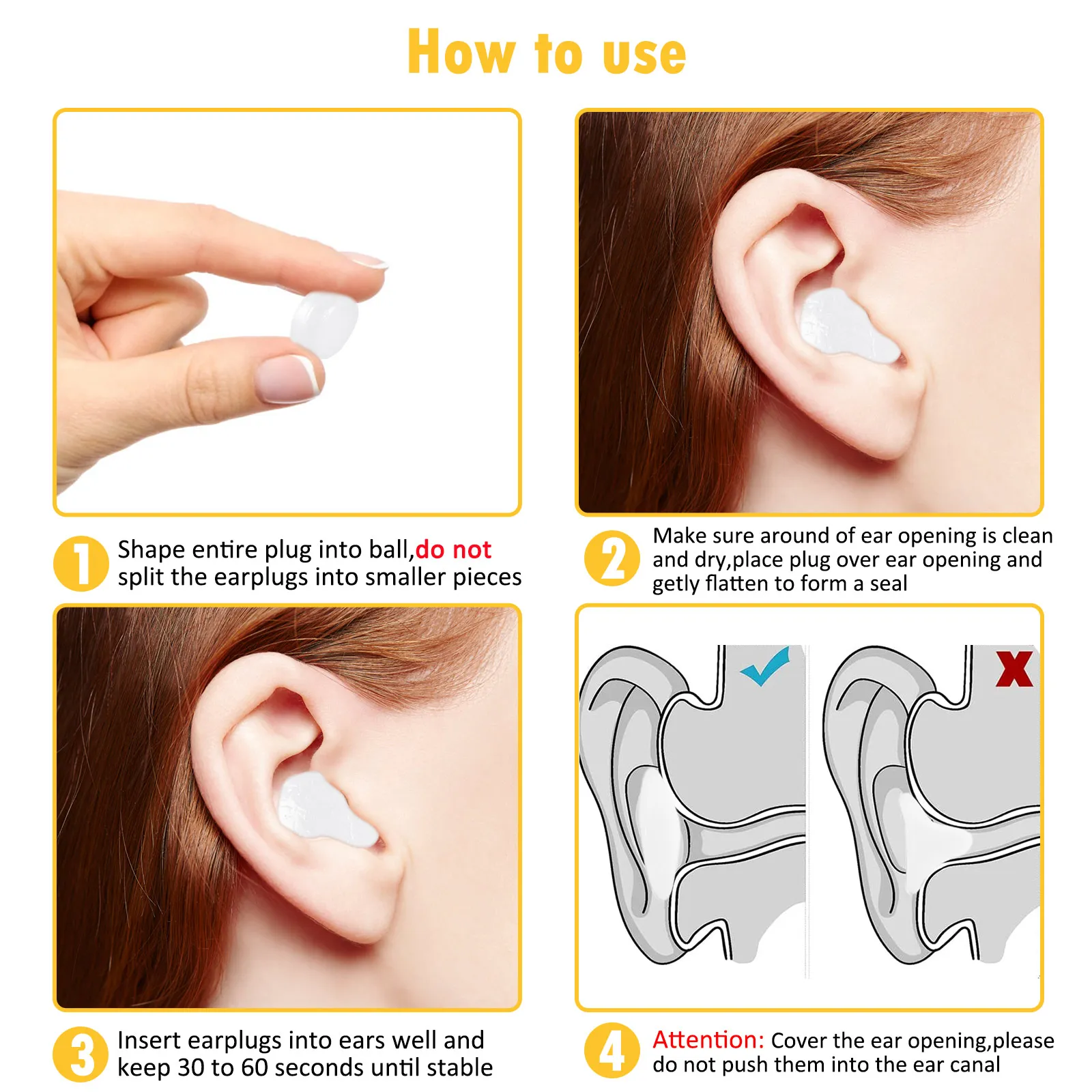 How to use

1 Shape entire plug into ball,do not split the earplugs into smaller pieces

2 Make sure around of ear opening is clean and dry,place plug over ear opening and getly flatten to form a seal

3 Insert earplugs into ears well and keep 30 to 60 seconds until stable

4 Attention: Cover the ear opening,please do not push them into the ear canal