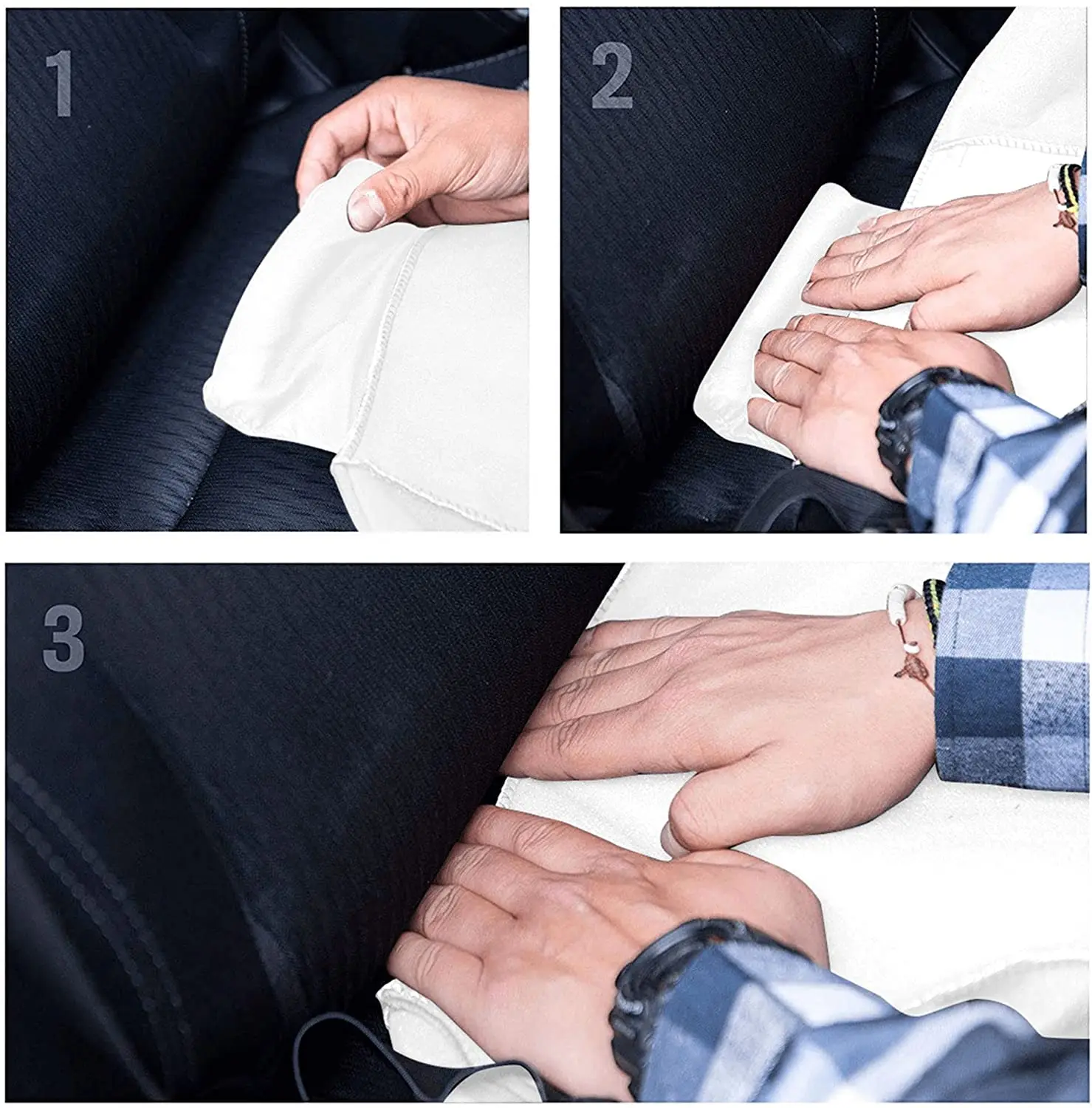 1

2

3