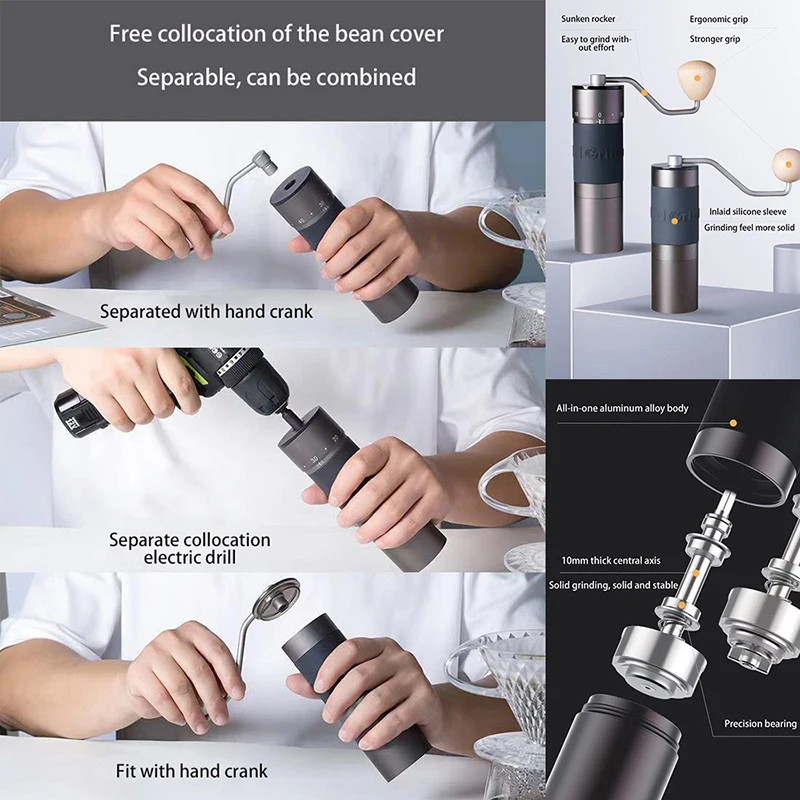 Free collocation of the bean cover

Separable, can be combined

Separated with hand crank

Separate collocation electric drill

Fit with hand crank

Sunken rocker

Easy to grind without effort

Ergonomic grip

Stronger grip

Inlaid silicone sleeve

Grinding feel more solid

All-in-one aluminum alloy body

10mm thick central axis

Solid grinding, solid and stable

Precision bearing