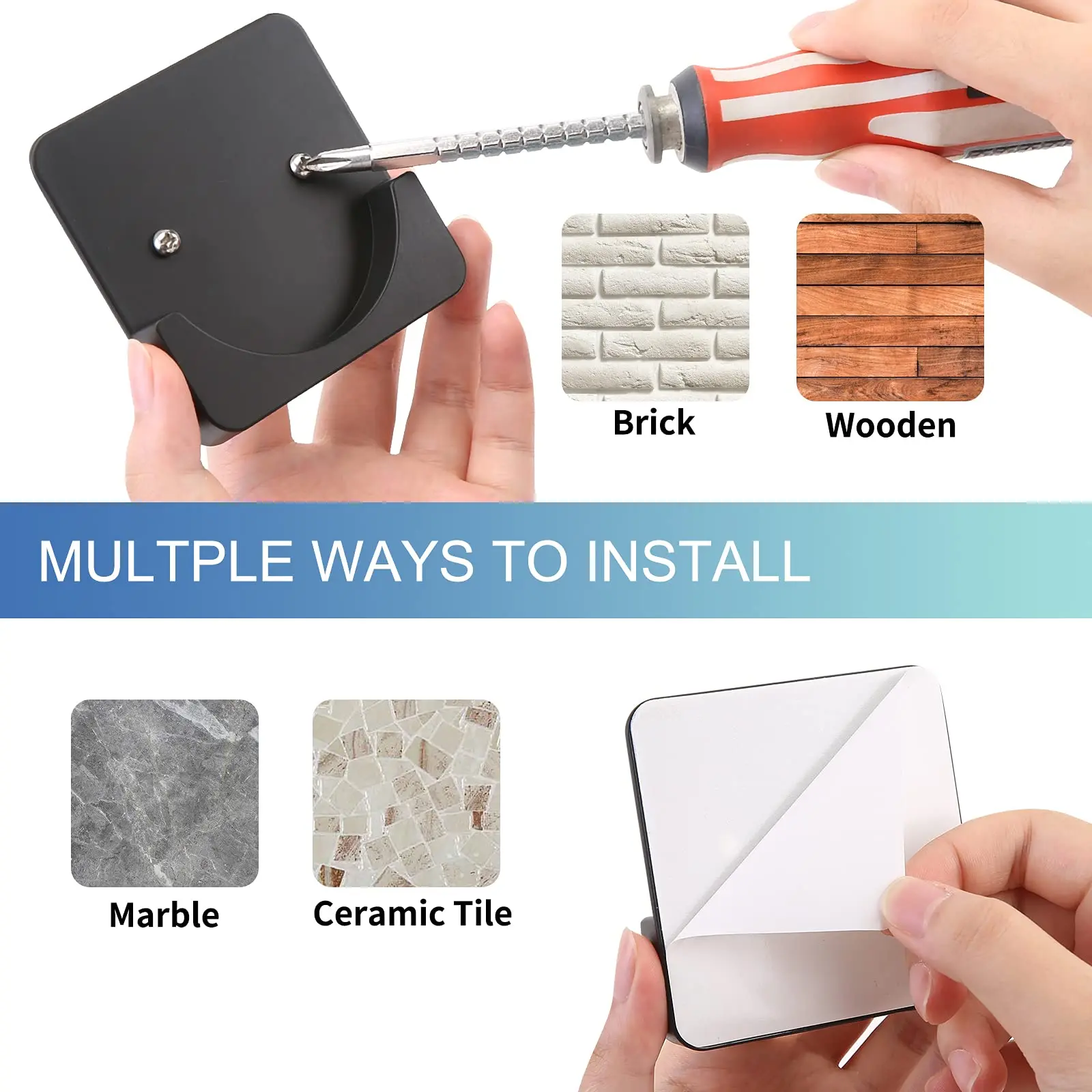 Brick

Wooden

MULTPLE WAYS TO INSTALL

Marble

Ceramic Tile