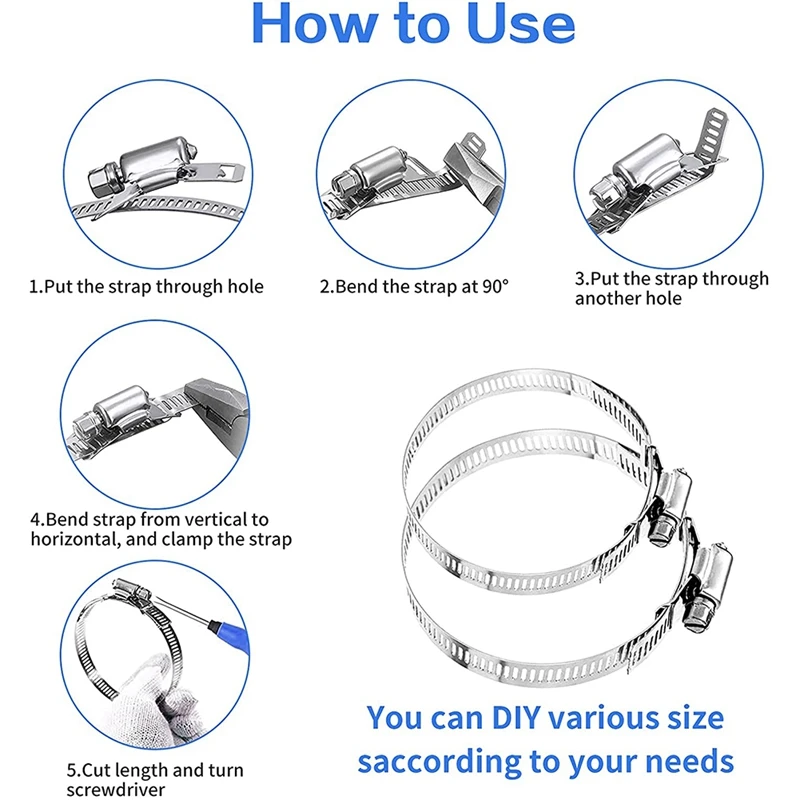 How to Use

1.Put the strap through hole

2.Bend the strap at 90°

3.Put the strap through another hole

4.Bend strap from vertical to horizontal, and clamp the strap

5.Cut length and turn screwdriver

You can DIY various size saccording to your needs