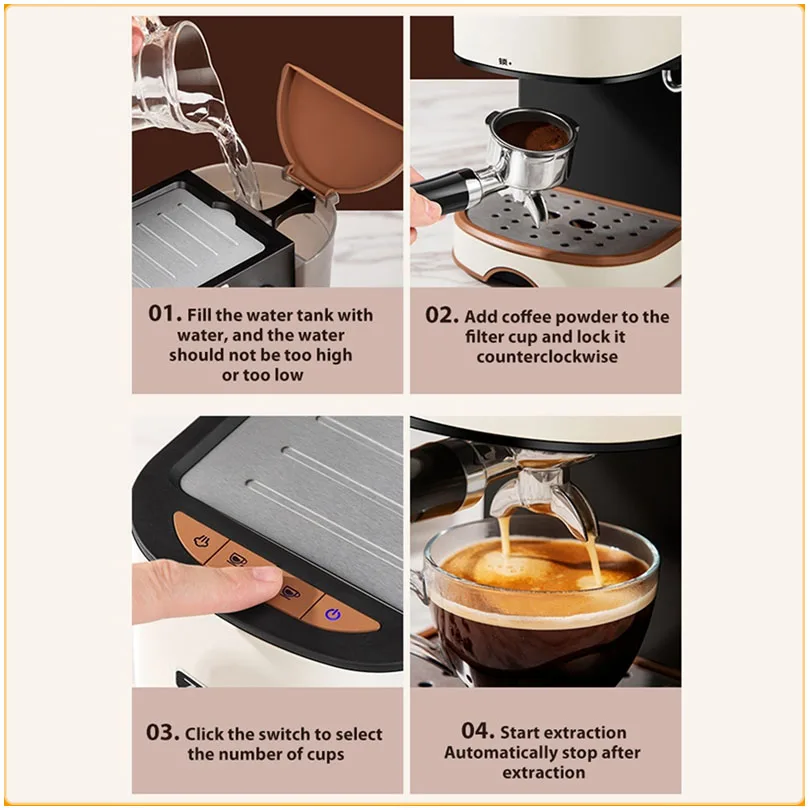 01. Fill the water tank with water, and the water should not be too high or too low

02. Add coffee powder to the filter cup and lock it counterclockwise

03. Click the switch to select the number of cups

04. Start extraction Automatically stop after extraction