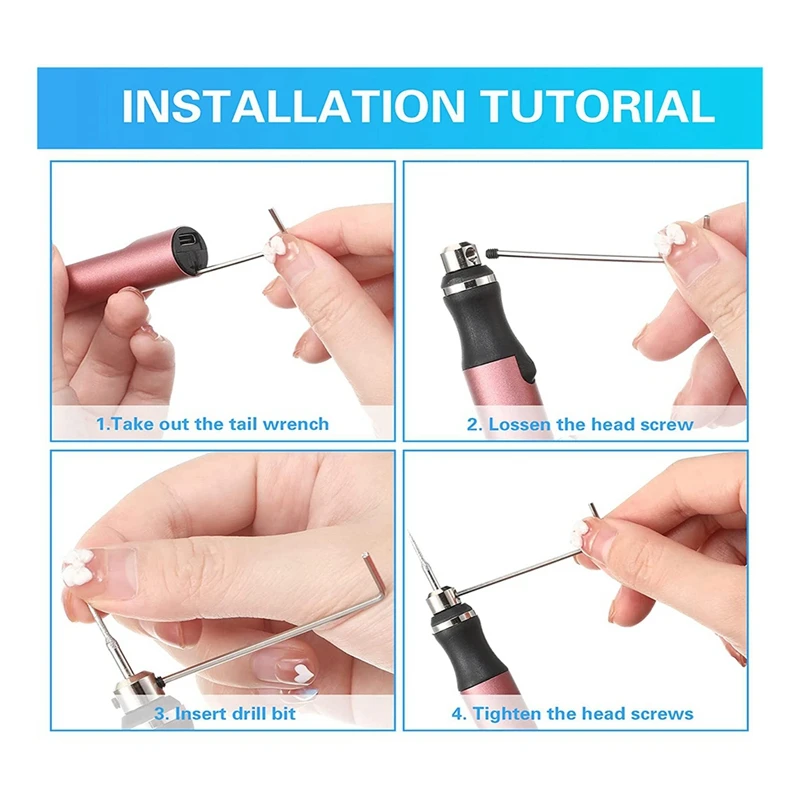 INSTALLATION TUTORIAL

1.Take out the tail wrench

2. Lossen the head screw

3. Insert drill bit

4. Tighten the head screws