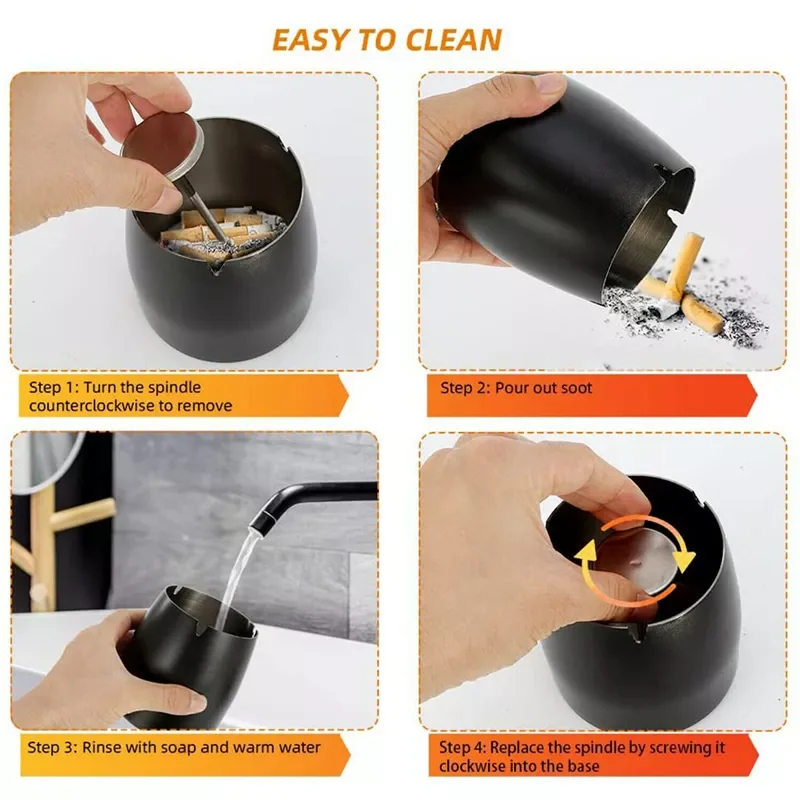 EASY TO CLEAN

Step 1: Turn the spindle counterclockwise to remove

Step 2: Pour out soot

Step 3: Rinse with soap and warm water

Step 4: Replace the spindle by screwing it clockwise into the base