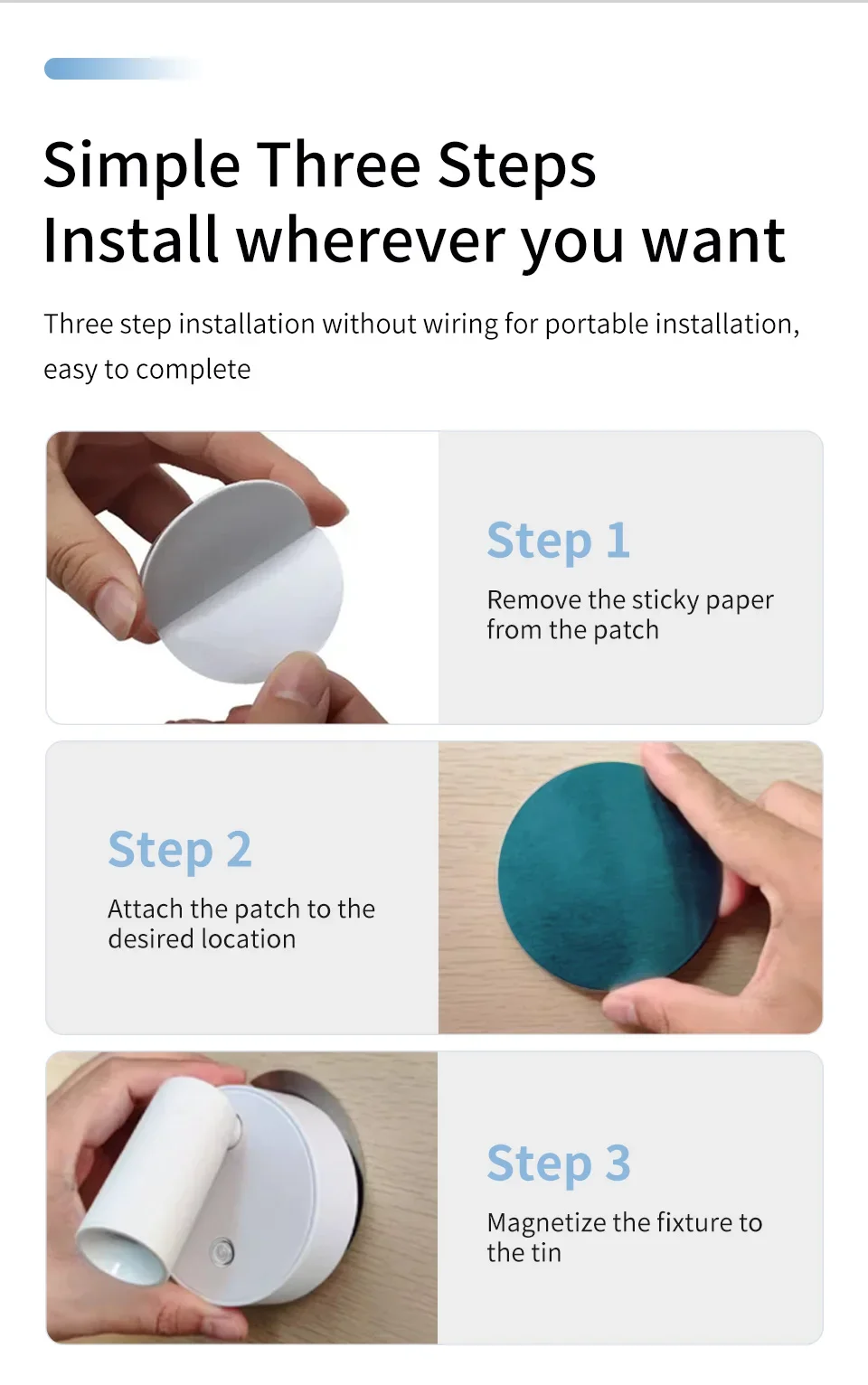 Simple Three Steps
Install wherever you want

Three step installation without wiring for portable installation, easy to complete

Step 1
Remove the sticky paper from the patch

Step 2
Attach the patch to the desired location

Step 3
Magnetize the fixture to the tin