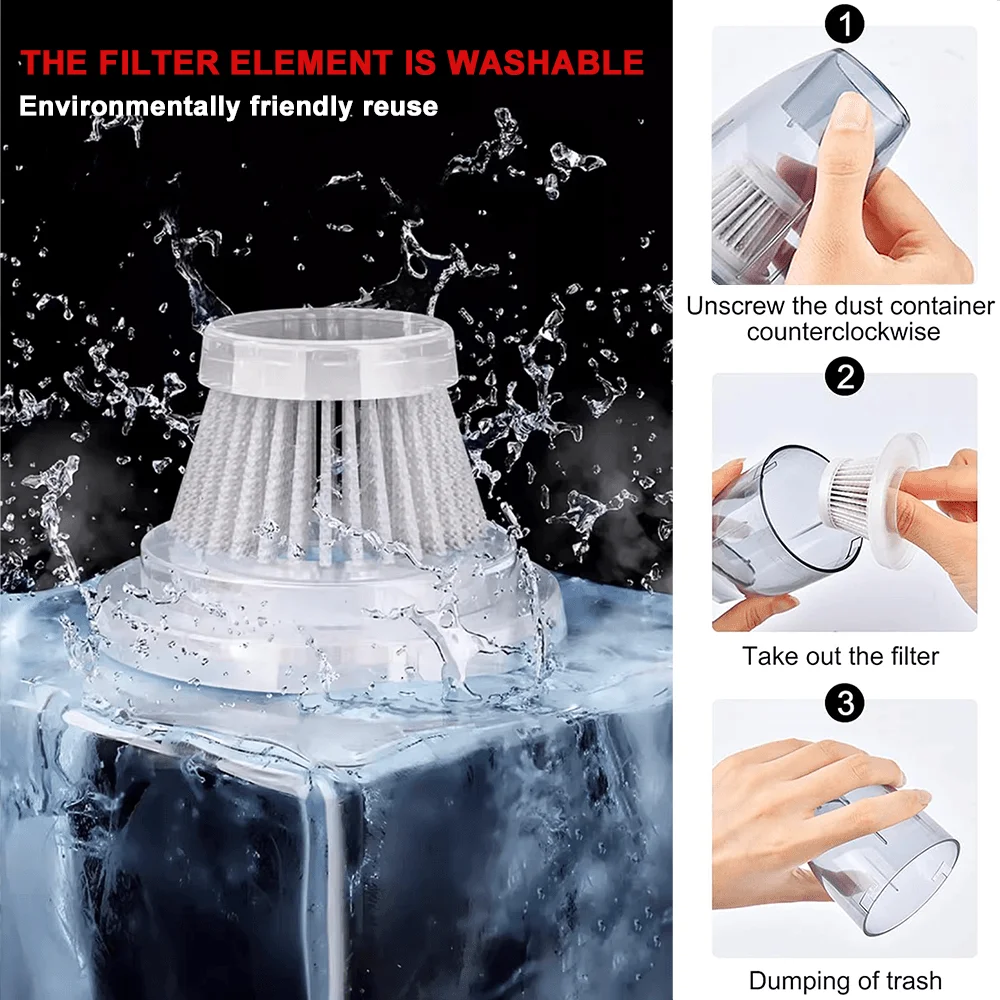 THE FILTER ELEMENT IS WASHABLE
Environmentally friendly reuse

1
Unscrew the dust container counterclockwise

2
Take out the filter

3
Dumping of trash