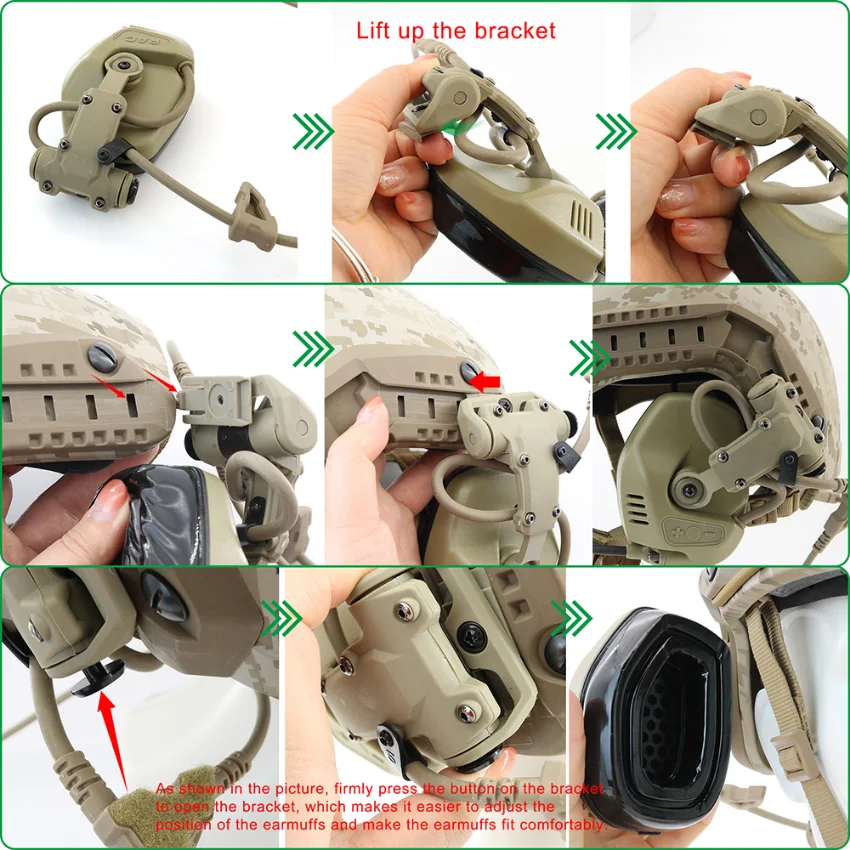 Lift up the bracket

As shown in the picture, firmly press the button on the bracket to open the bracket, which makes it easier to adjust the position of the earmuffs and make the earmuffs fit comfortably.