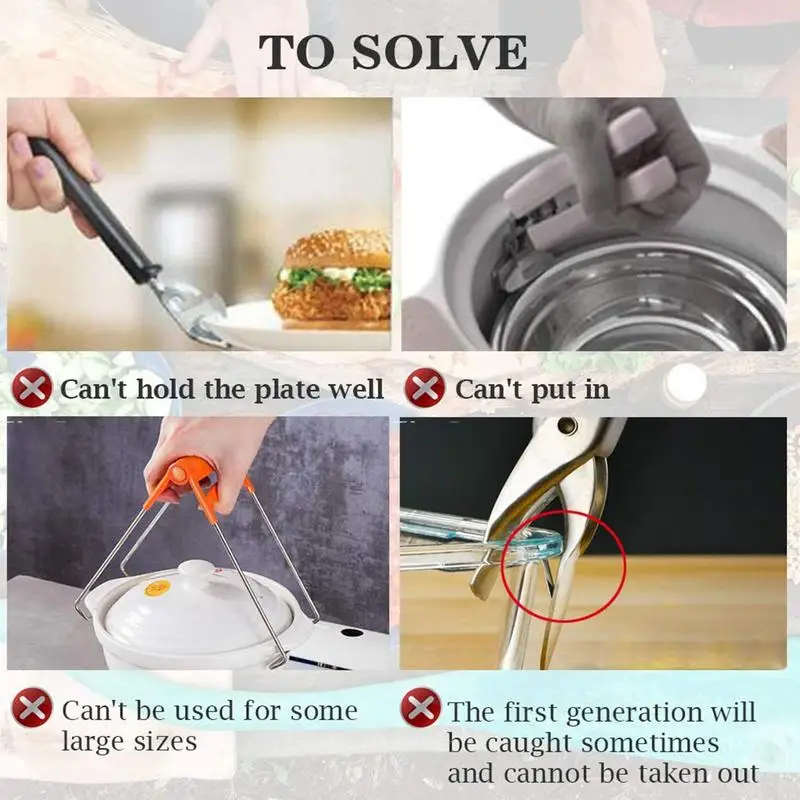 TO SOLVE

Can't hold the plate well

Can't put in

Can't be used for some large sizes

The first generation will be caught sometimes and cannot be taken out